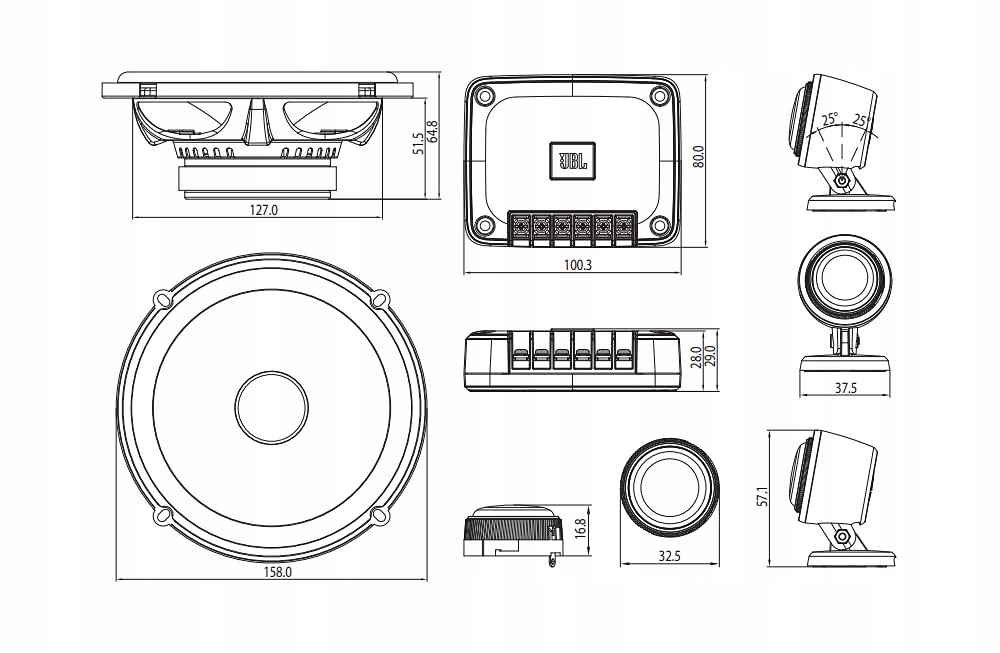 51.5
64.8
127.0
JBL
80.0
100.3
25°
25°
158.0
28.0
29.0
37.5
16.8
32.5
57.1