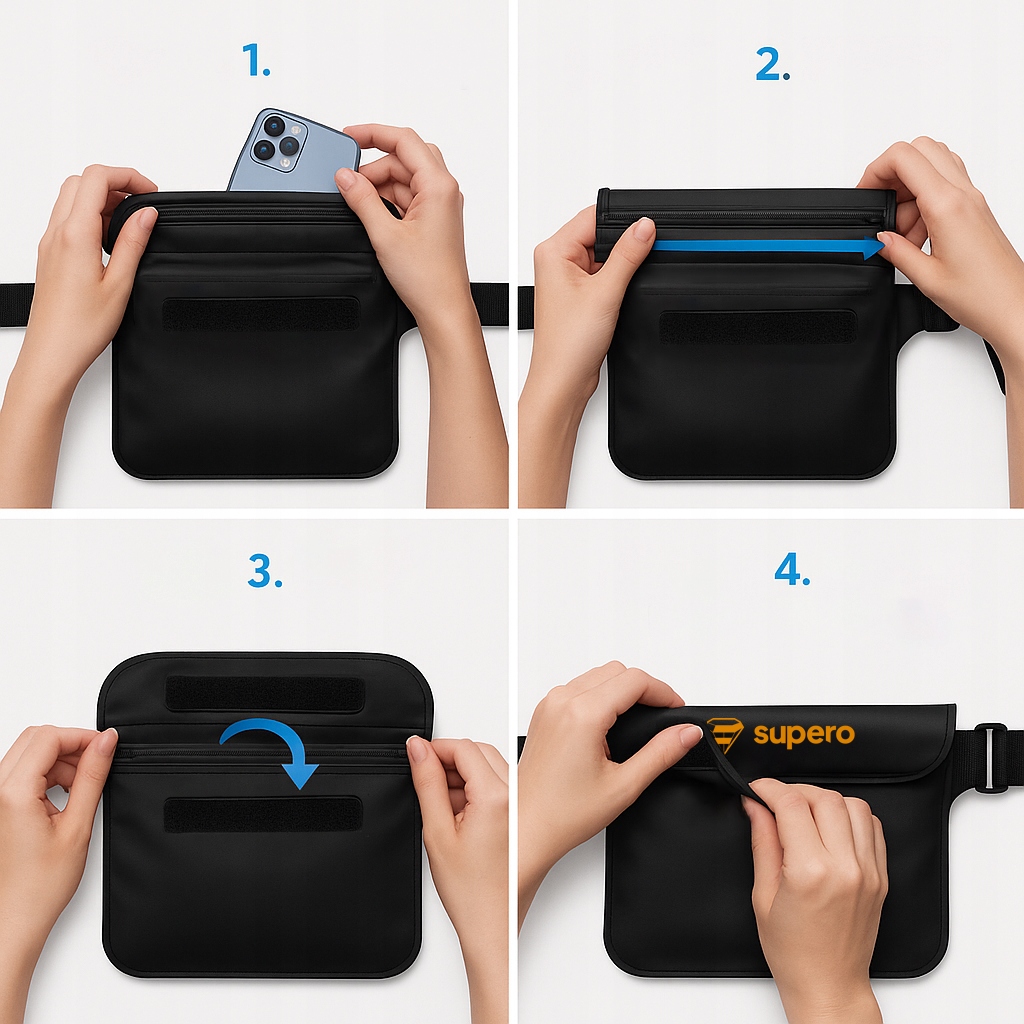 1.

2.

3.

4.

supero