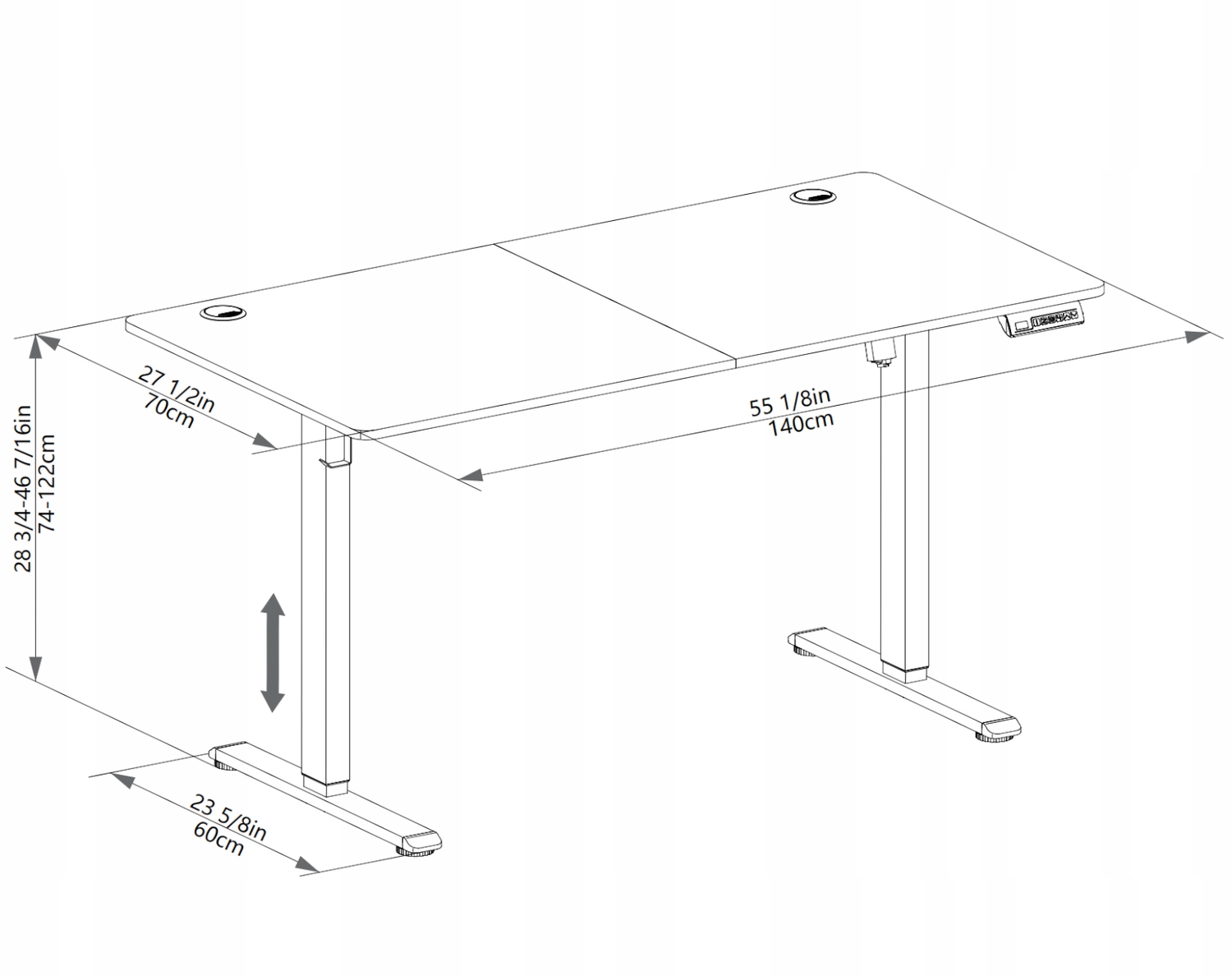 28 3/4-46 7/16in
74-122cm

27 1/2in
70cm

55 1/8in
140cm

23 5/8in
60cm