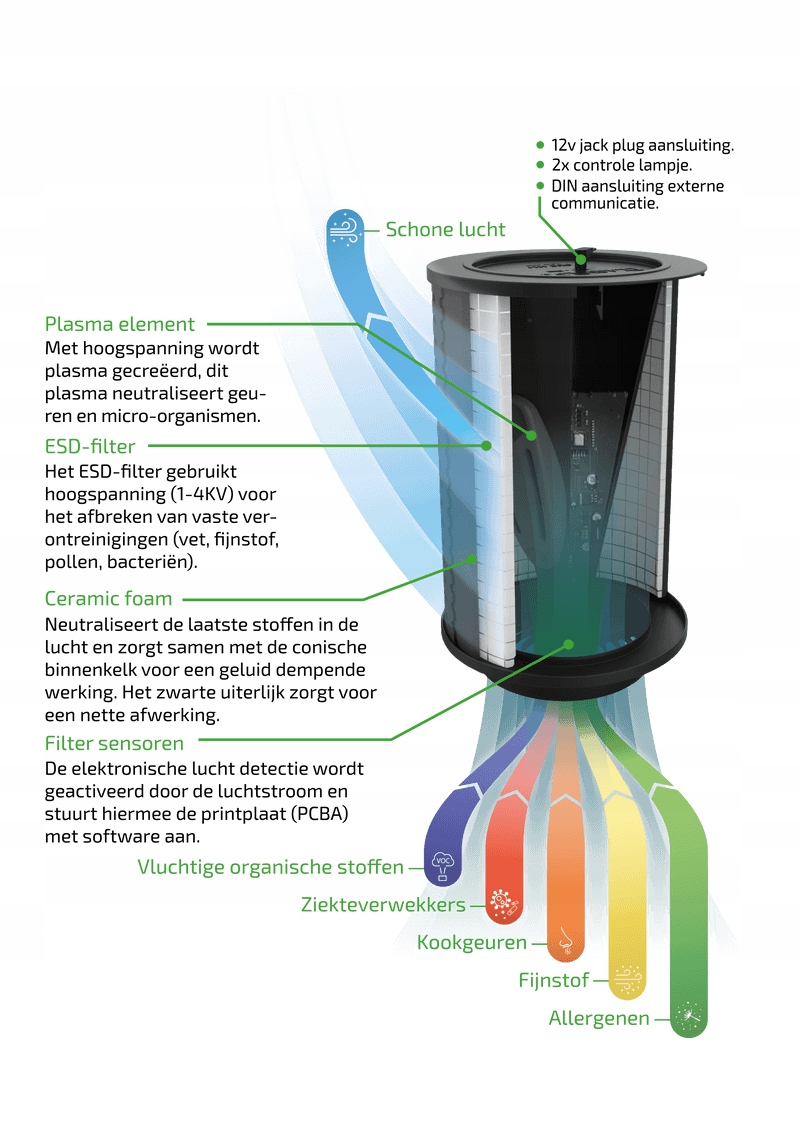 • 12v jack plug aansluiting.
• 2x controle lampje.
• DIN aansluiting externe communicatie.

Schone lucht

Plasma element
Met hoogspanning wordt plasma gecreëerd, dit plasma neutraliseert geuren en micro-organismen.

ESD-filter
Het ESD-filter gebruikt hoogspanning (1-4KV) voor het afbreken van vaste verontreinigingen (vet, fijnstof, pollen, bacteriën).

Ceramic foam
Neutraliseert de laatste stoffen in de lucht en zorgt samen met de conische binnenkelk voor een geluid dempende werking. Het zwarte uiterlijk zorgt voor een nette afwerking.

Filter sensoren
De elektronische lucht detectie wordt geactiveerd door de luchtstroom en stuurt hiermee de printplaat (PCBA) met software aan.

Vluchtige organische stoffen
VOC
Ziekteverwekkers
Kookgeuren
Fijnstof
Allergenen