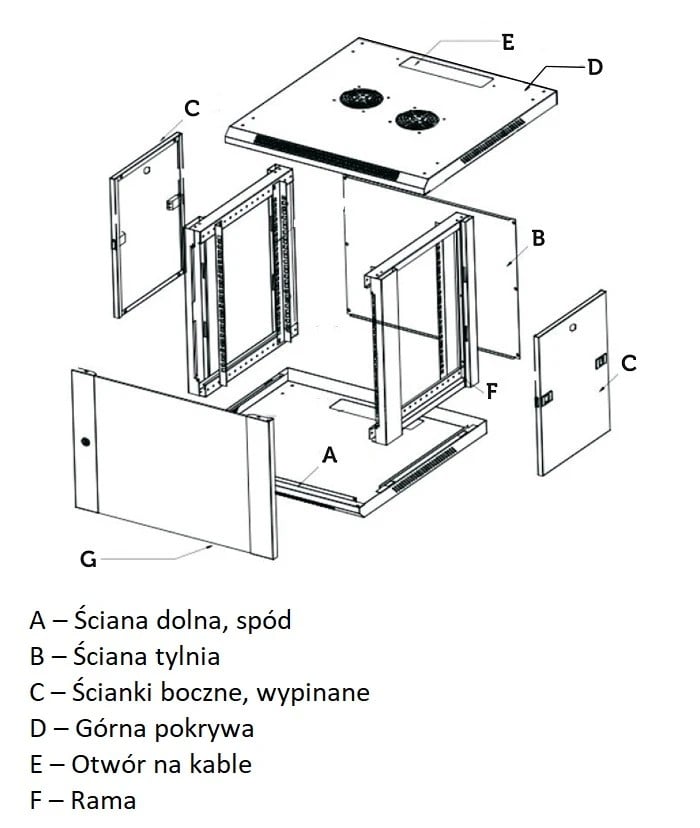 E
D
C
B
C
F
A
G

A – Ściana dolna, spód
B – Ściana tylnia
C – Ścianki boczne, wypinane
D – Górna pokrywa
E – Otwór na kable
F – Rama