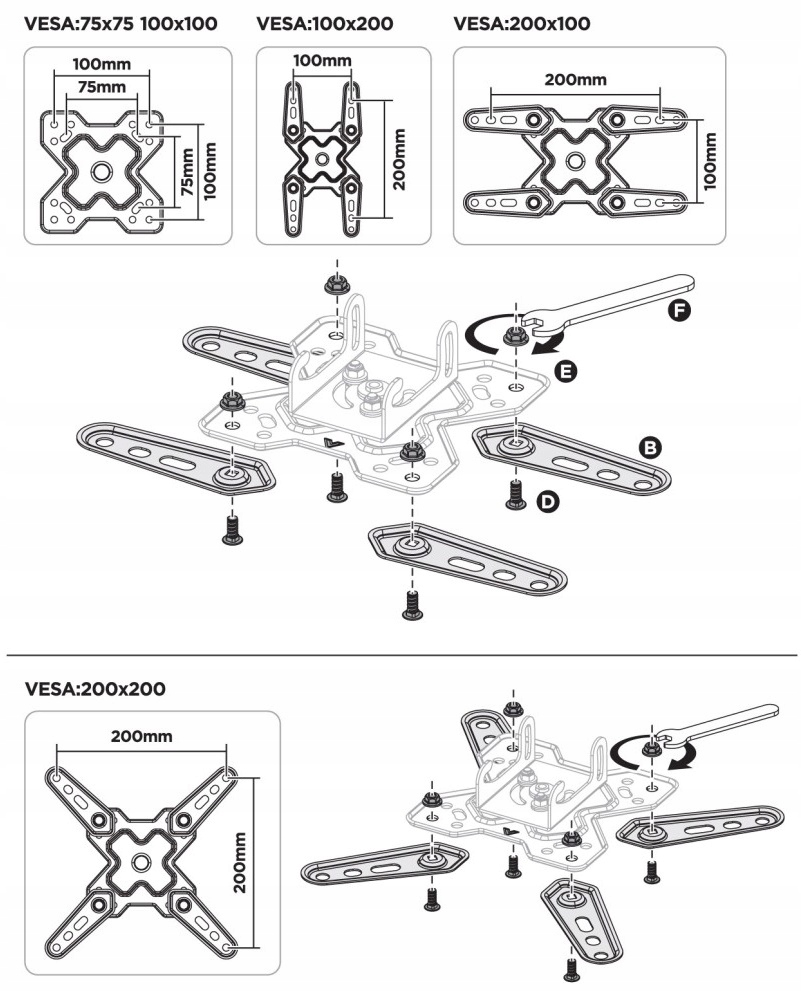 VESA:75x75 100x100

100mm
75mm
75mm
100mm

VESA:100x200

100mm
200mm

VESA:200x100

200mm
100mm

F
E
B
D

VESA:200x200

200mm
200mm