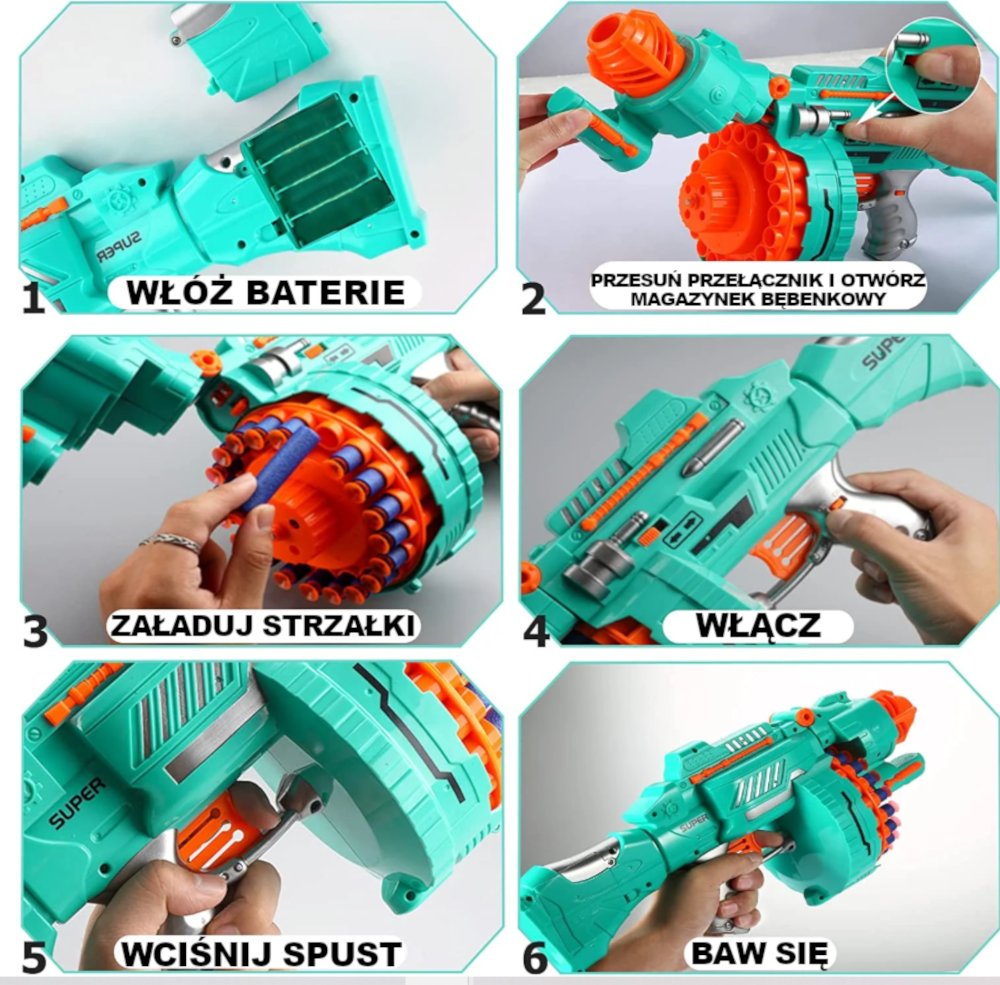 SUPER

1 WŁÓŻ BATERIE

2 PRZESUŃ PRZEŁĄCZNIK I OTWÓRZ MAGAZYNEK BĘBENKOWY

3 ZAŁADUJ STRZAŁKI

SUPER

4 WŁĄCZ

SUPER

5 WCIŚNIJ SPUST

SUPER

6 BAW SIĘ