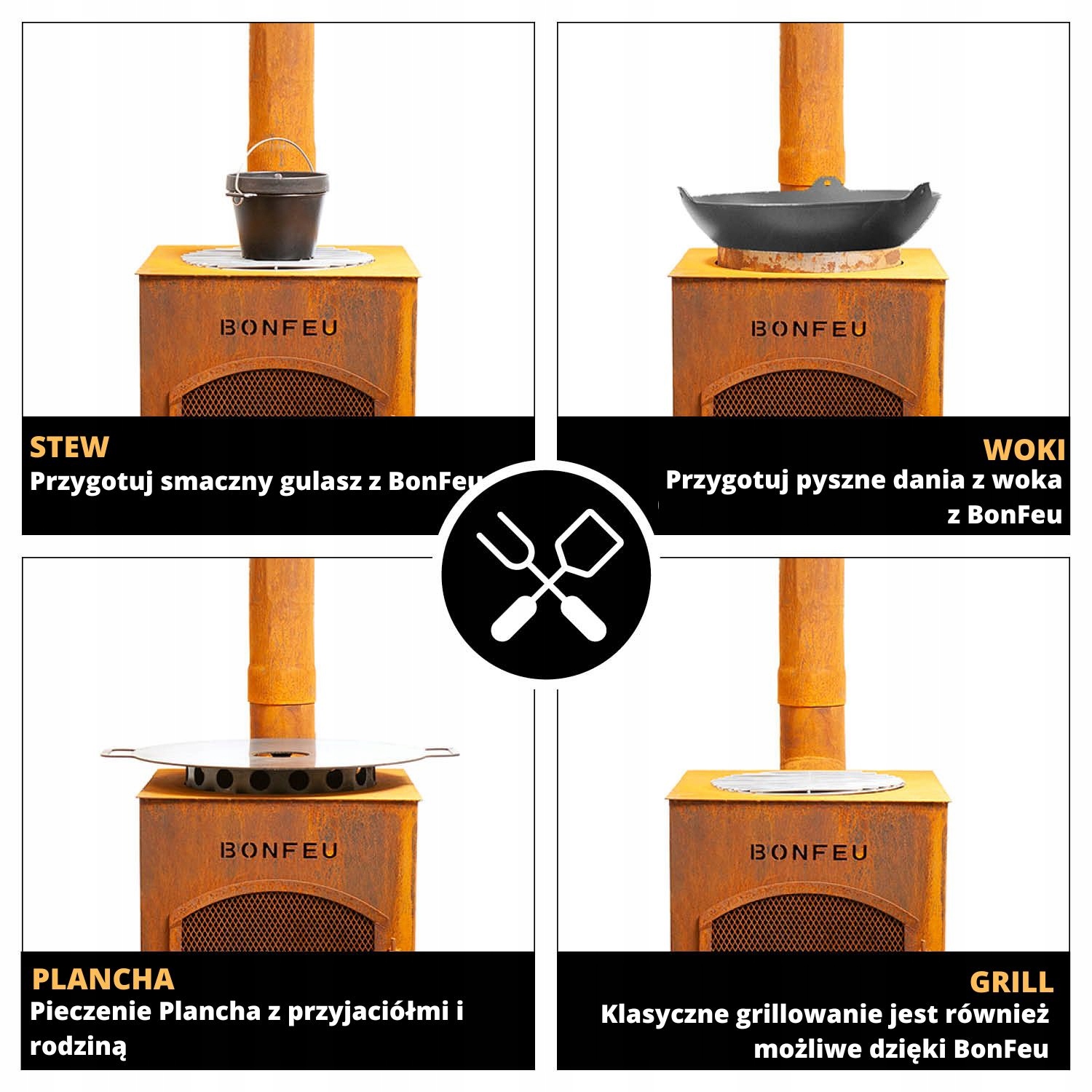 BONFEU

STEW
Przygotuj smaczny gulasz z BonFeu

BONFEU

WOKI
Przygotuj pyszne dania z woka z BonFeu

BONFEU

PLANCHA
Pieczenie Plancha z przyjaciółmi i rodziną

BONFEU

GRILL
Klasyczne grillowanie jest również możliwe dzięki BonFeu