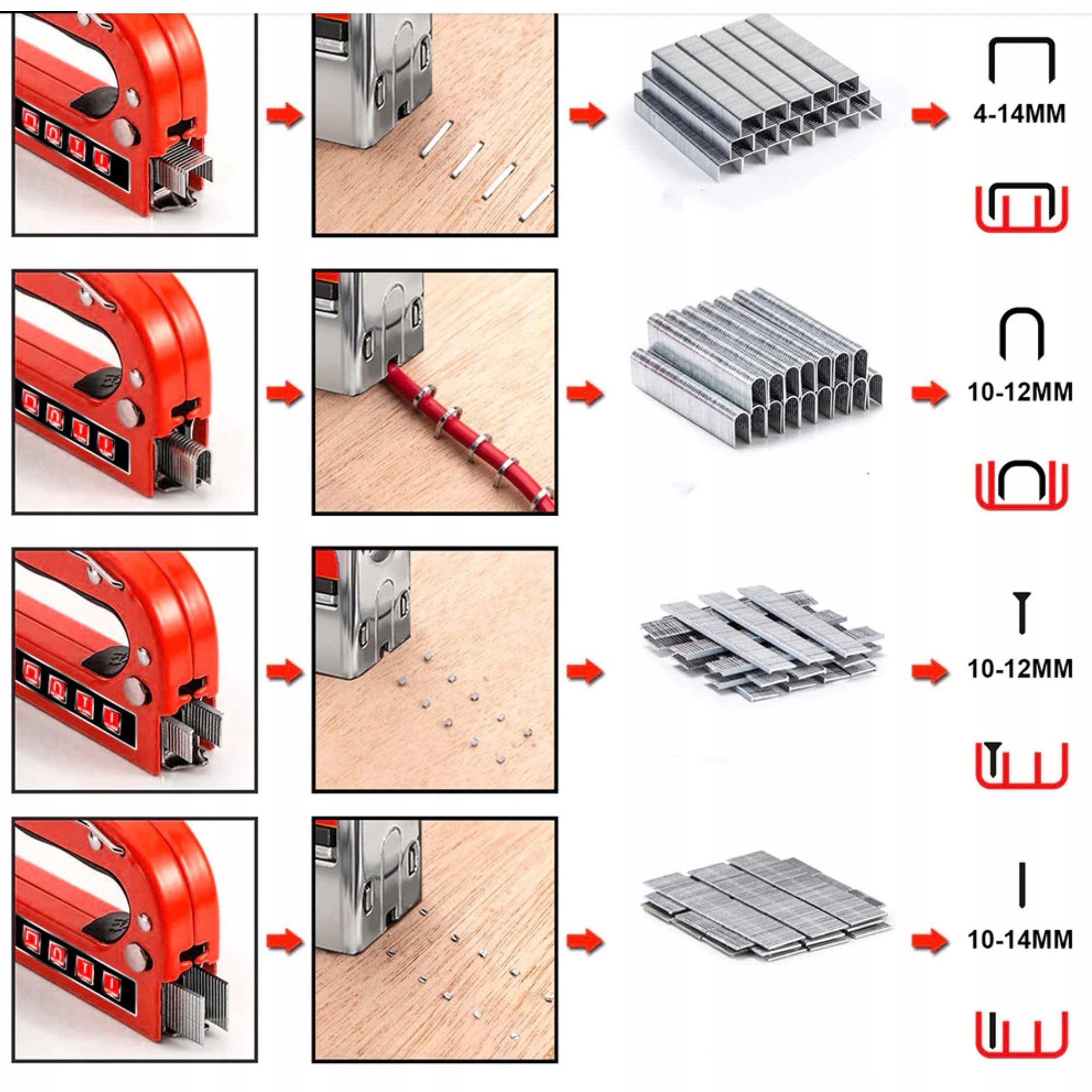 4-14MM

10-12MM

10-12MM

10-14MM