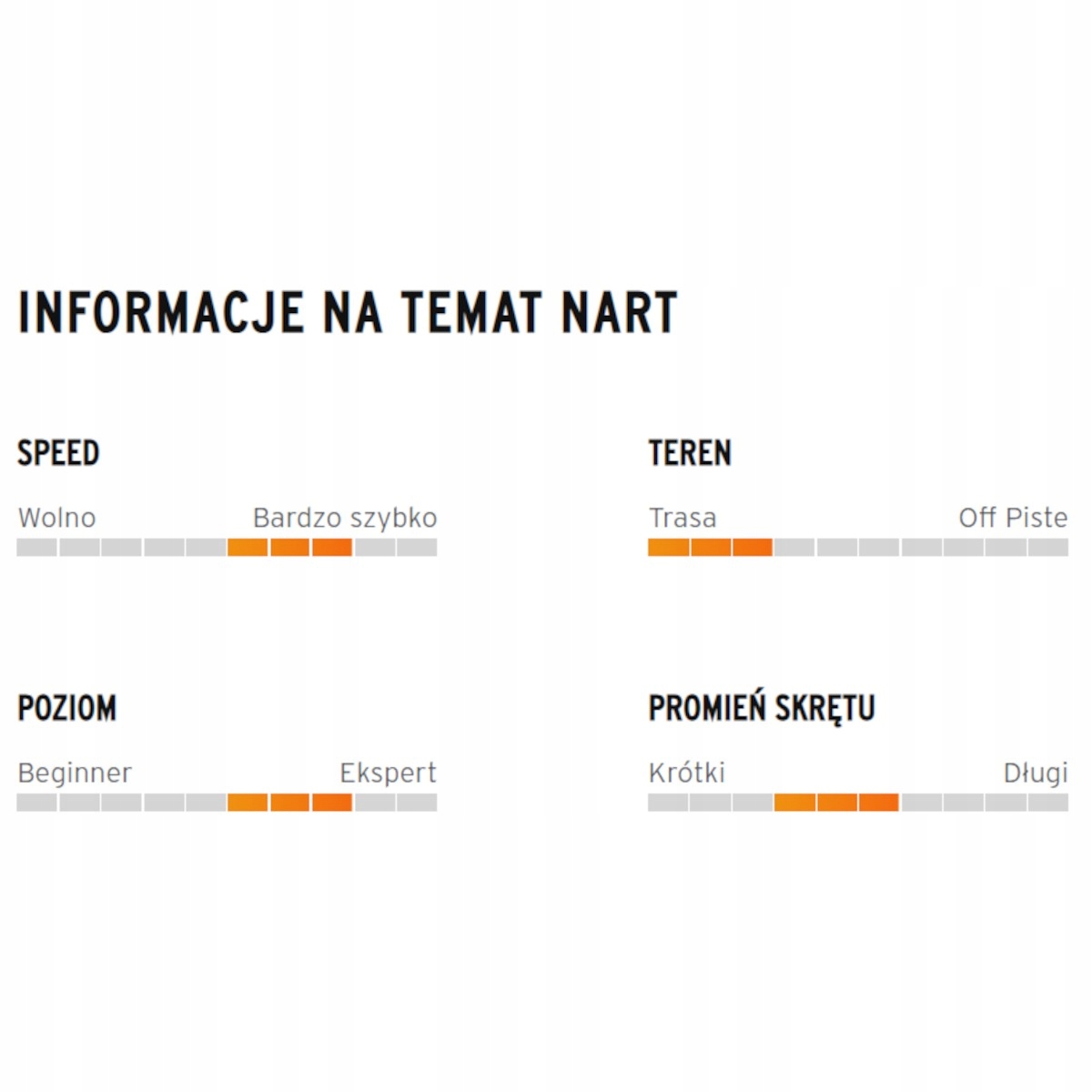 INFORMACJE NA TEMAT NART

SPEED

Wolno Bardzo szybko

TEREN

Trasa Off Piste

POZIOM

Beginner Ekspert

PROMIEŃ SKRĘTU

Krótki Długi