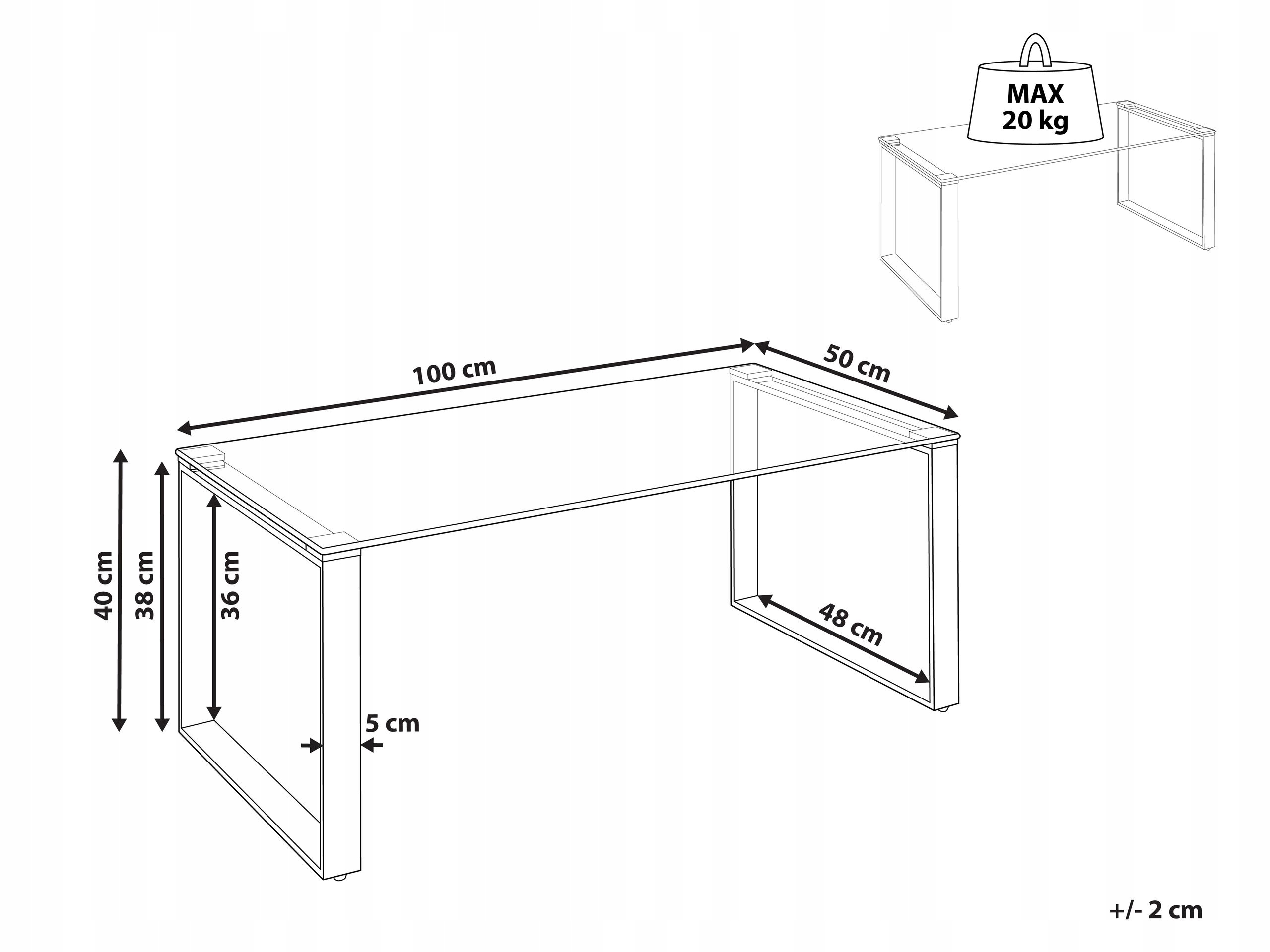 MAX
20 kg

100 cm

50 cm

40 cm

38 cm

36 cm

48 cm

5 cm

+/- 2 cm