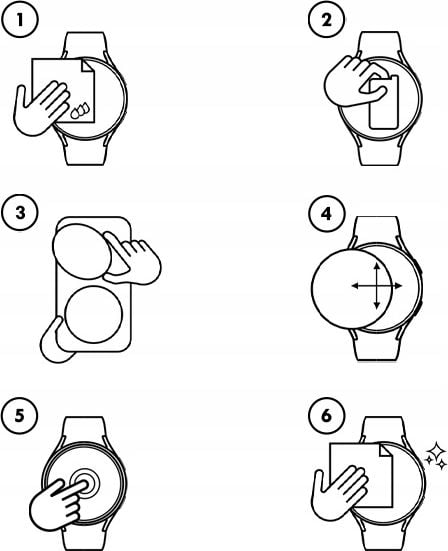 1

2

3

4

5

6