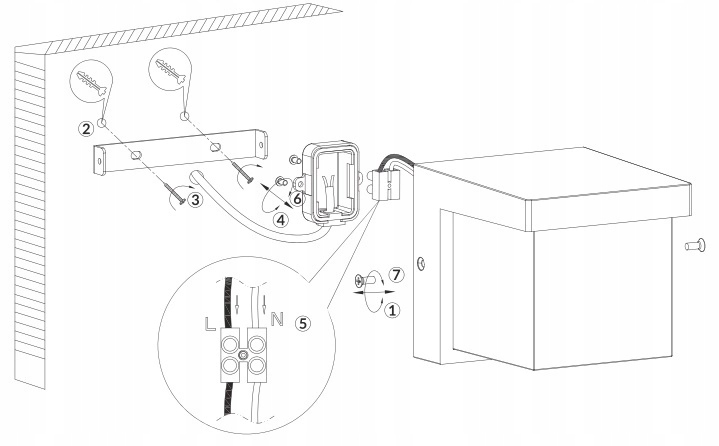 2
3
6
4
7
1
L
N
5