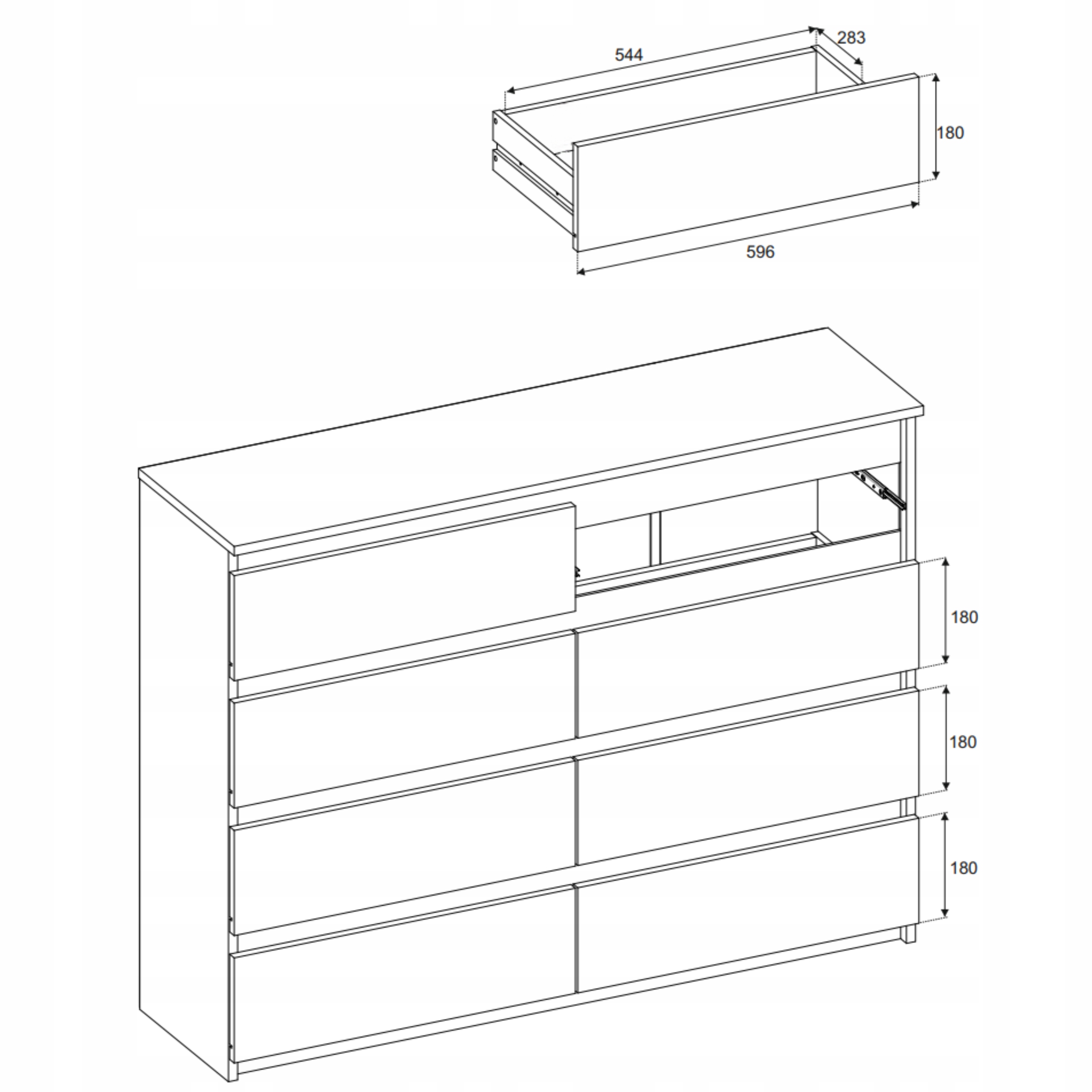 544
283
180
596
180
180
180