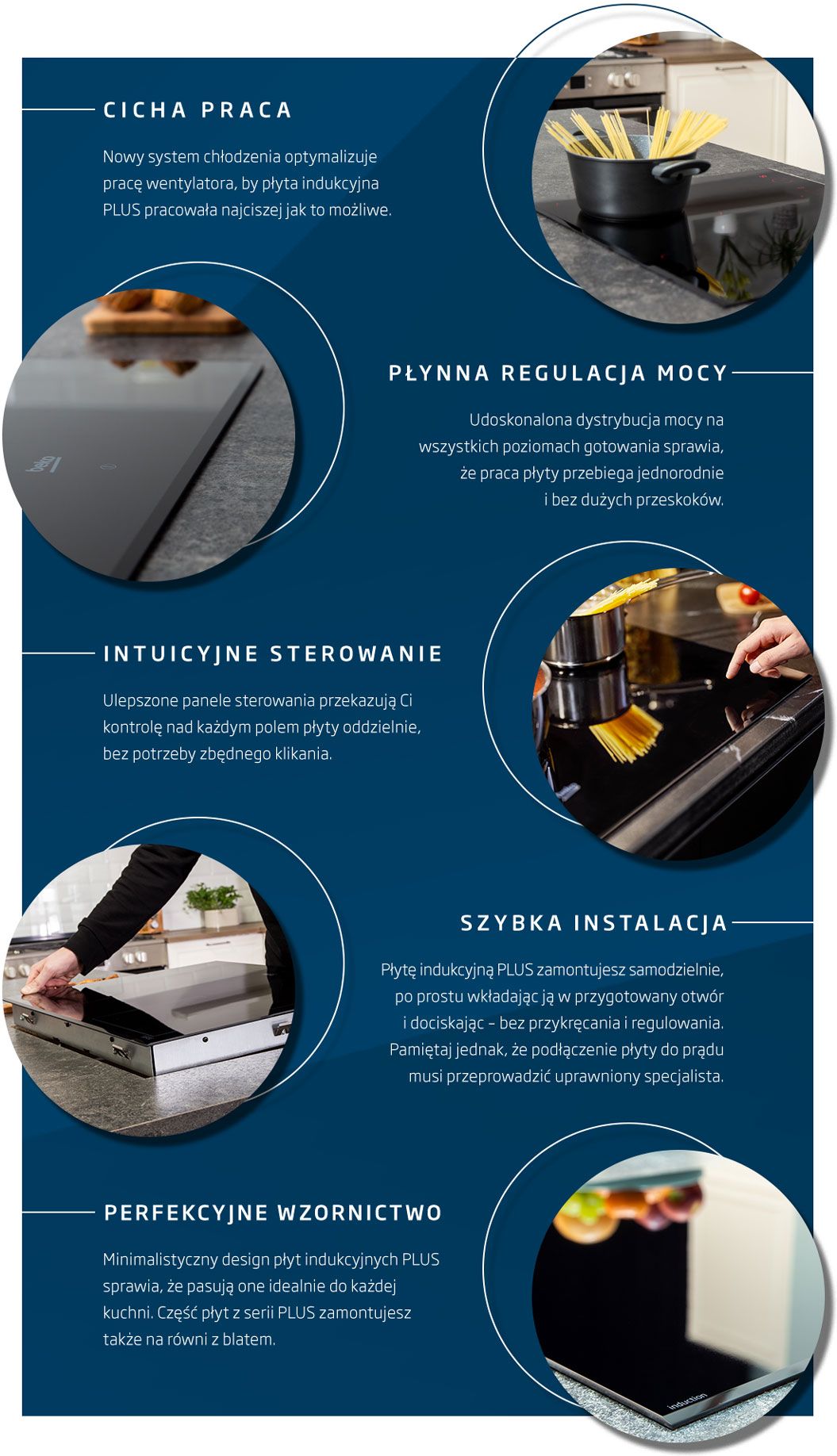 CICHA PRACA

Nowy system chłodzenia optymalizuje pracę wentylatora, by płyta indukcyjna PLUS pracowała najciszej jak to możliwe.

beko

PŁYNNA REGULACJA MOCY

Udoskonalona dystrybucja mocy na wszystkich poziomach gotowania sprawia, że praca płyty przebiega jednorodnie i bez dużych przeskoków.

INTUICYJNE STEROWANIE

Ulepszone panele sterowania przekazują Ci kontrolę nad każdym polem płyty oddzielnie, bez potrzeby zbędnego klikania.

SZYBKA INSTALACJA

Płytę indukcyjną PLUS zamontujesz samodzielnie, po prostu wkładając ją w przygotowany otwór i dociskając – bez przykręcania i regulowania. Pamiętaj jednak, że podłączenie płyty do prądu musi przeprowadzić uprawniony specjalista.

PERFEKCYJNE WZORNICTWO

Minimalistyczny design płyt indukcyjnych PLUS sprawia, że pasują one idealnie do każdej kuchni. Część płyt z serii PLUS zamontujesz także na równi z blatem.

induction