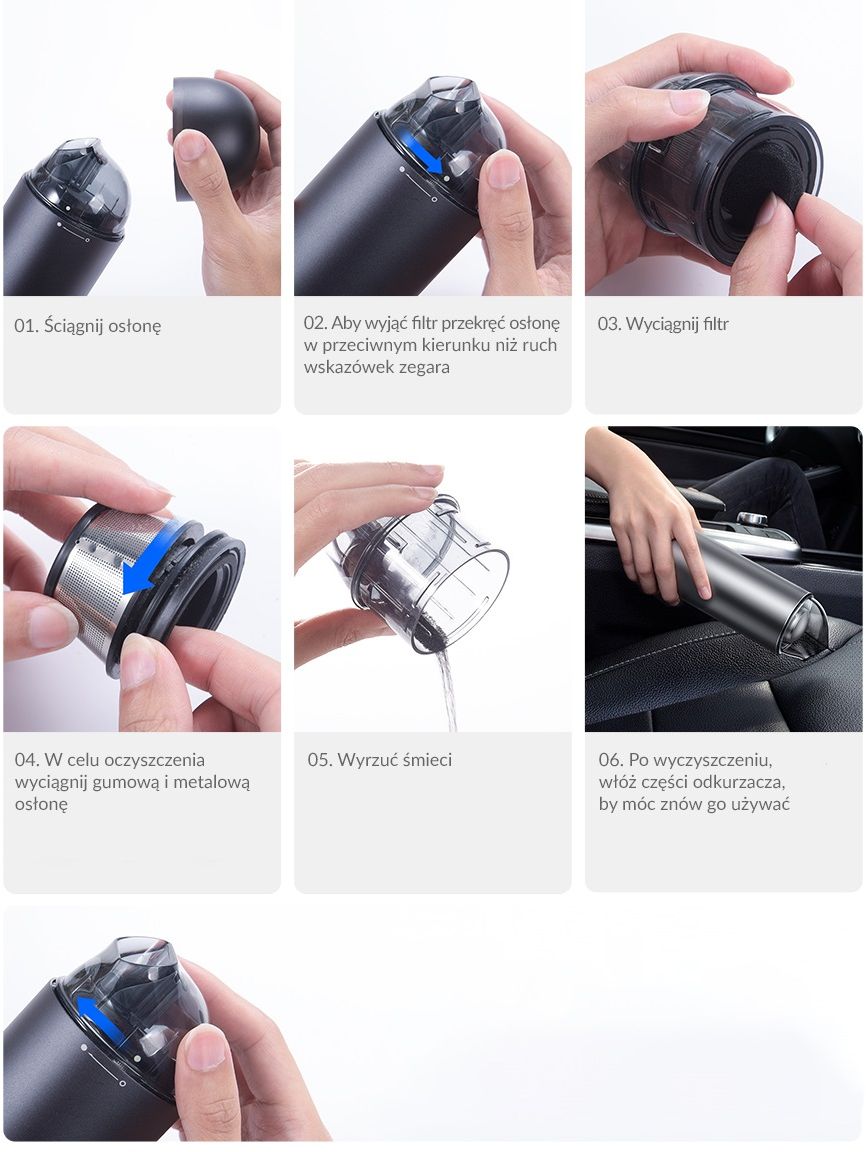 01. Ściągnij osłonę

02. Aby wyjąć filtr przekręć osłonę w przeciwnym kierunku niż ruch wskazówek zegara

03. Wyciągnij filtr

04. W celu oczyszczenia wyciągnij gumową i metalową osłonę

05. Wyrzuć śmieci

06. Po wyczyszczeniu, włóż części odkurzacza, by móc znów go używać