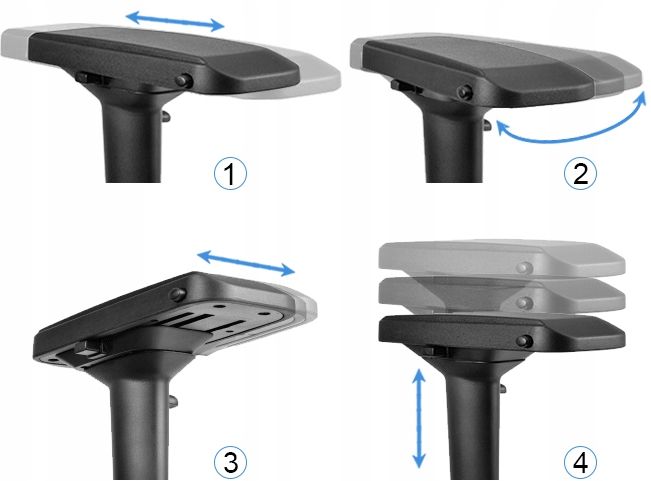 1
2
3
4