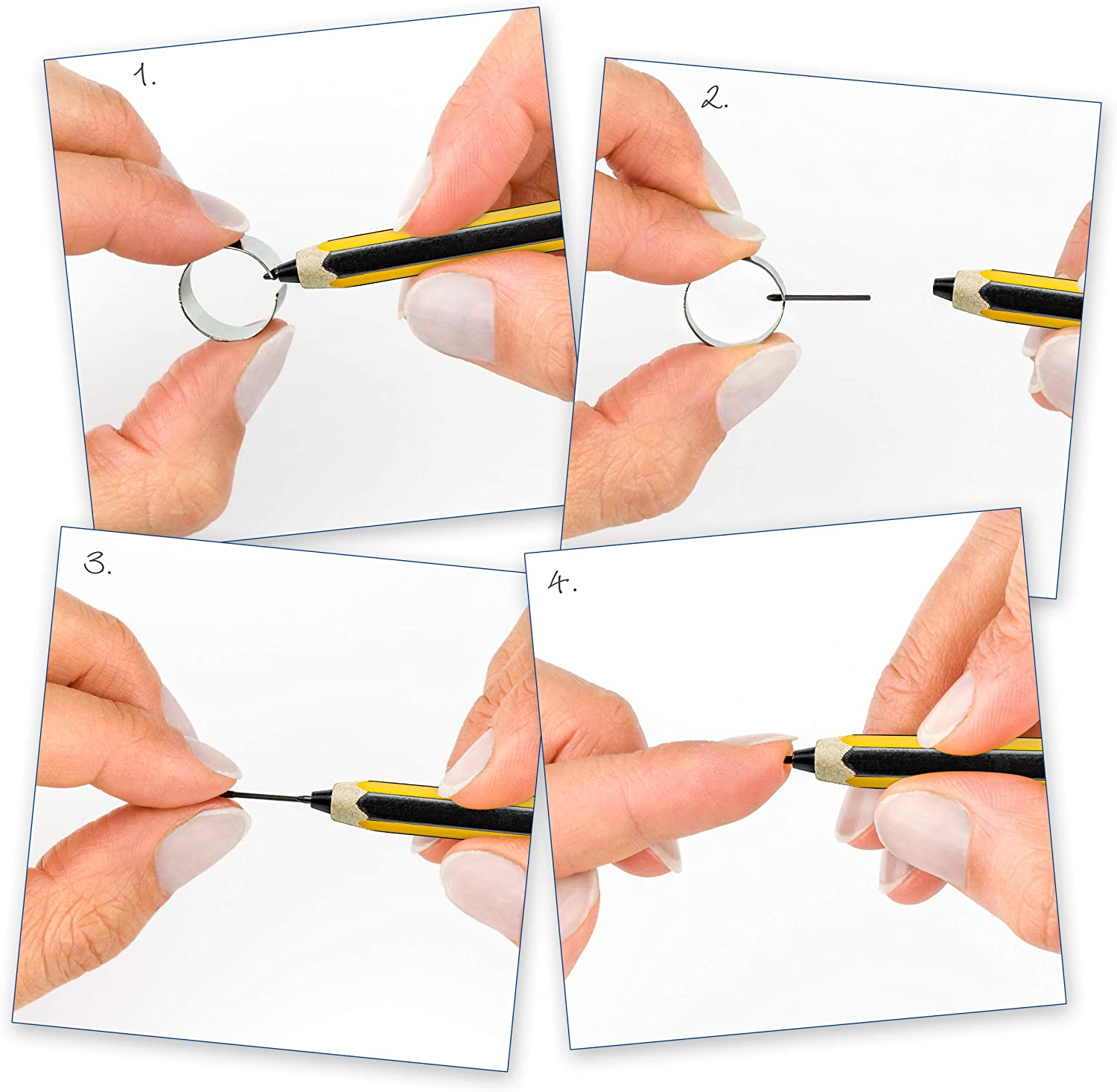 1.

2.

3.

4.