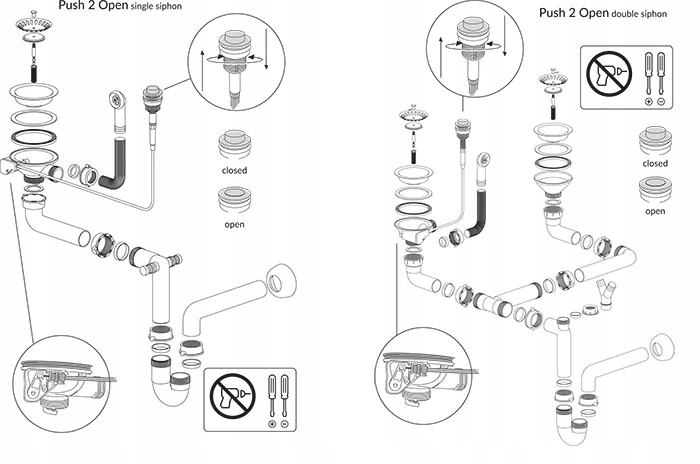 Push 2 Open single siphon

closed

open

Push 2 Open double siphon

closed

open