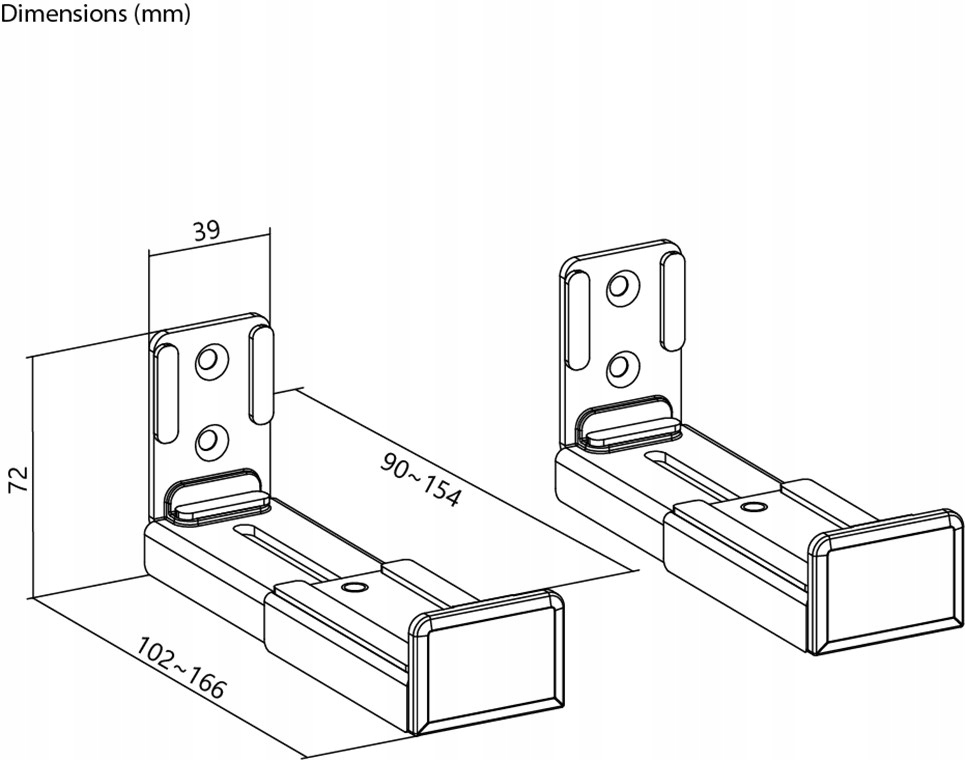 Dimensions (mm)

39

72

90~154

102~166