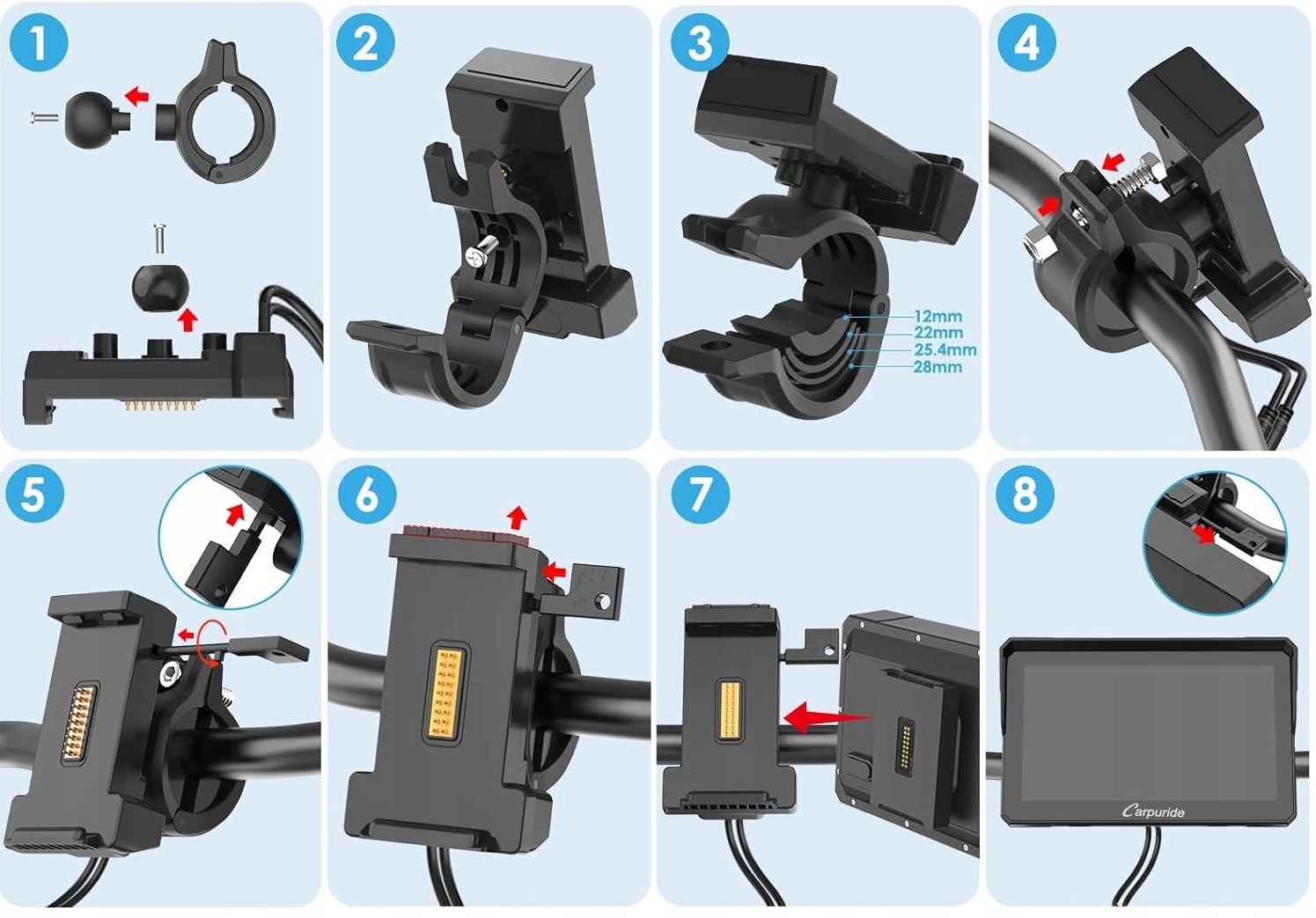 1

2

3

12mm
22mm
25.4mm
28mm

4

5

6

7

8

Carpuride