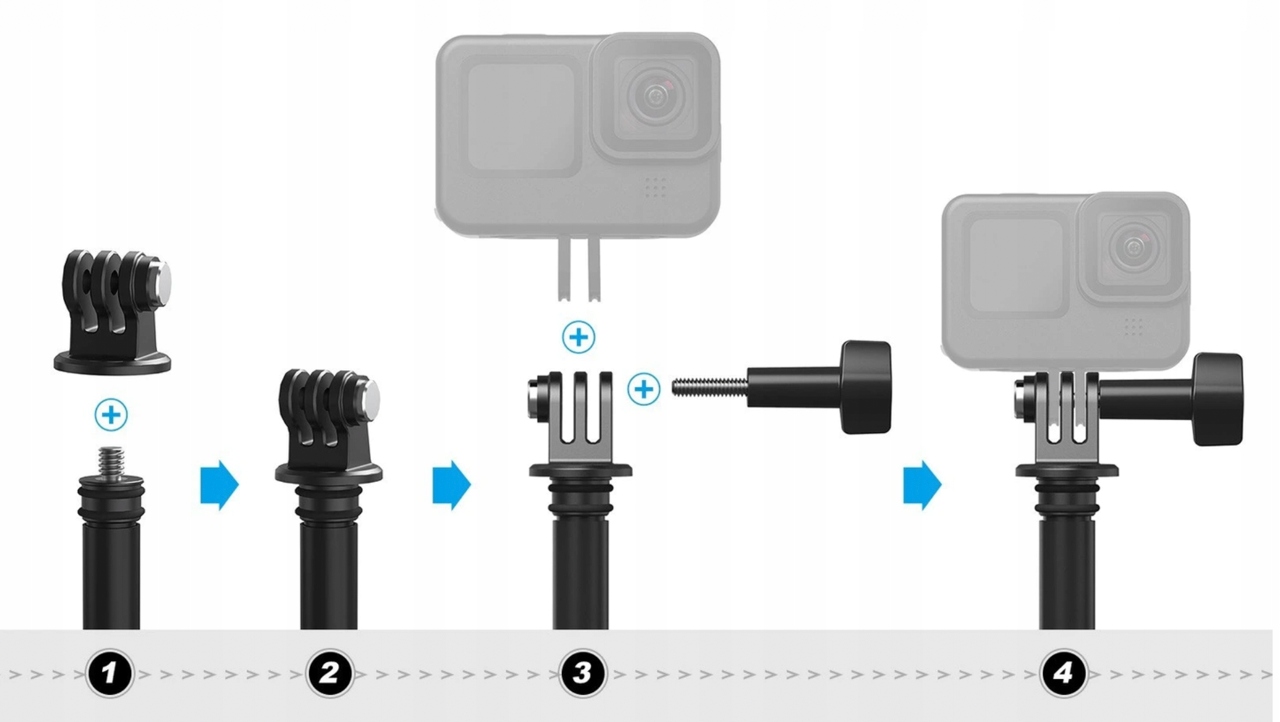 1
2
3
4