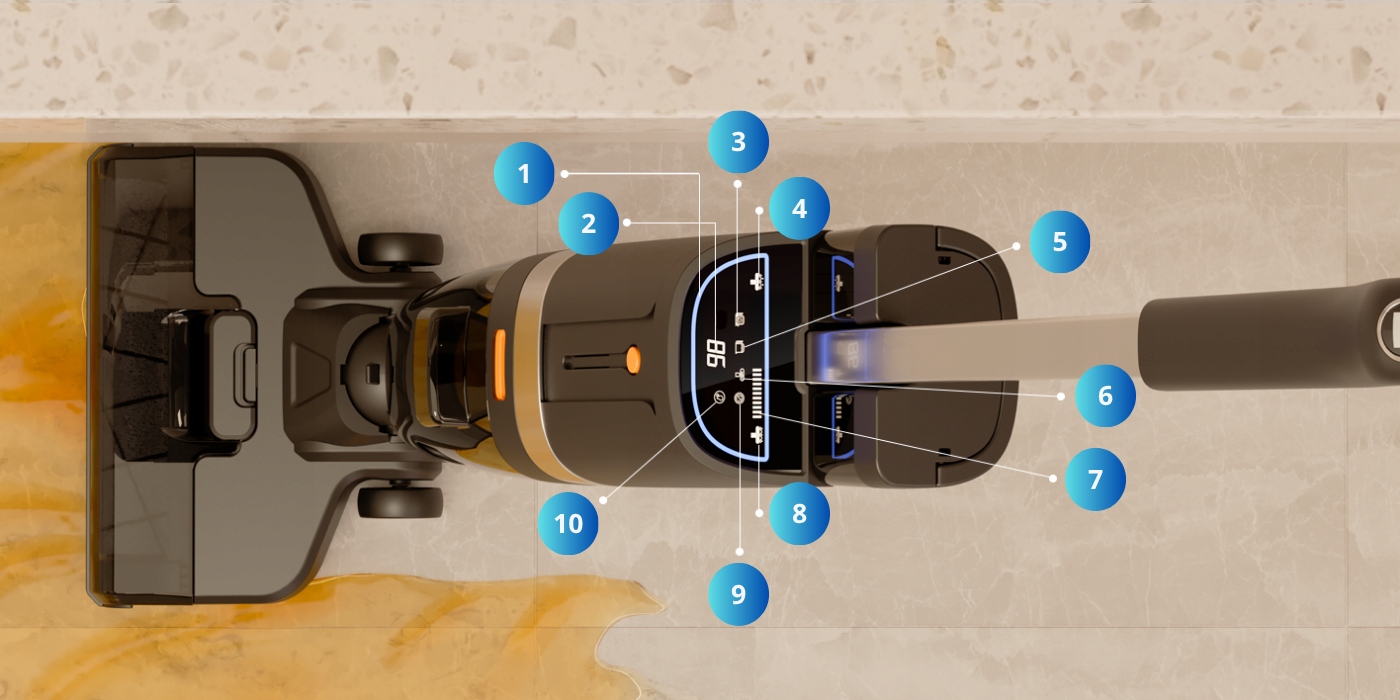 1
2
3
4
5
6
7
8
9
10
98