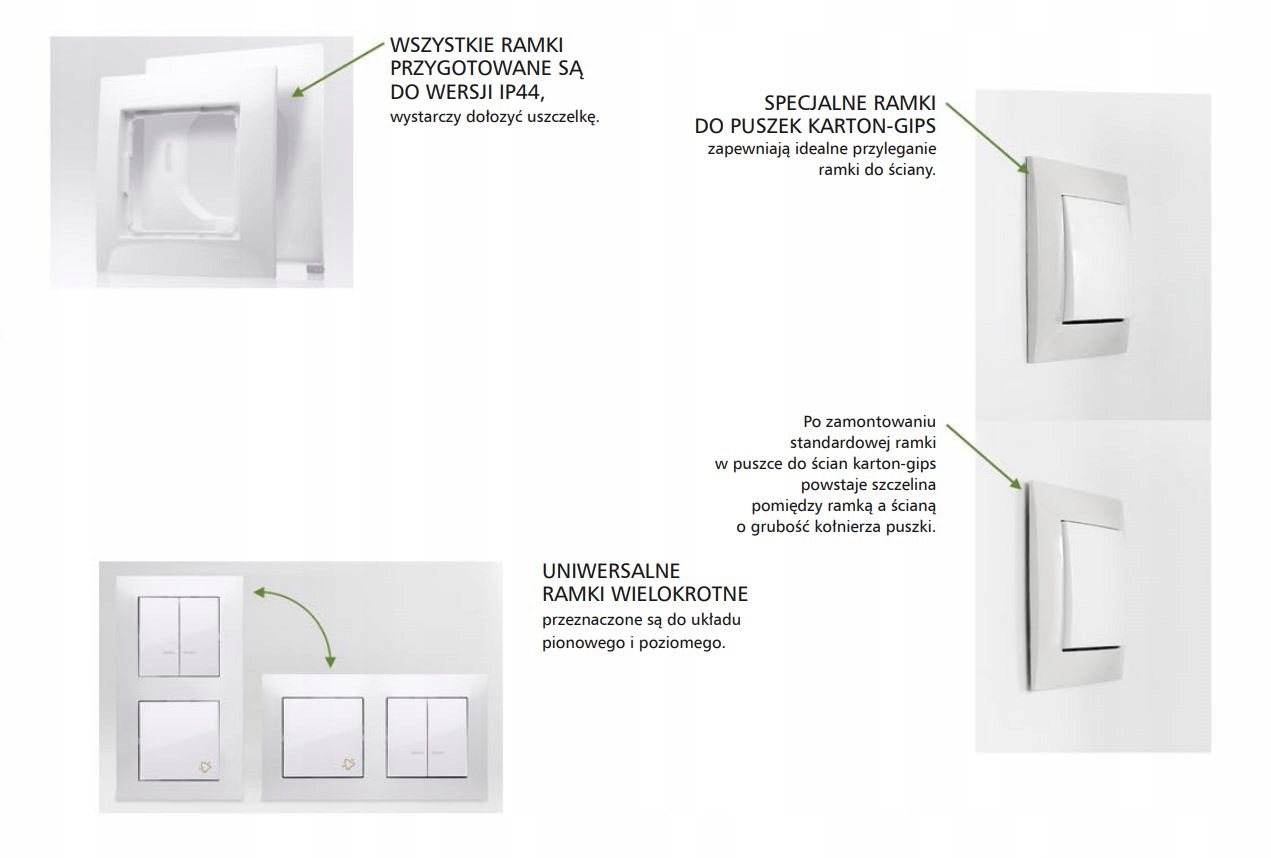 WSZYSTKIE RAMKI PRZYGOTOWANE SĄ DO WERSJI IP44,
wystarczy dołożyć uszczelkę.

SPECJALNE RAMKI DO PUSZEK KARTON-GIPS
zapewniają idealne przyleganie ramki do ściany.

Po zamontowaniu standardowej ramki w puszce do ścian karton-gips powstaje szczelina pomiędzy ramką a ścianą o grubość kołnierza puszki.

UNIWERSALNE RAMKI WIELOKROTNE
przeznaczone są do układu pionowego i poziomego.