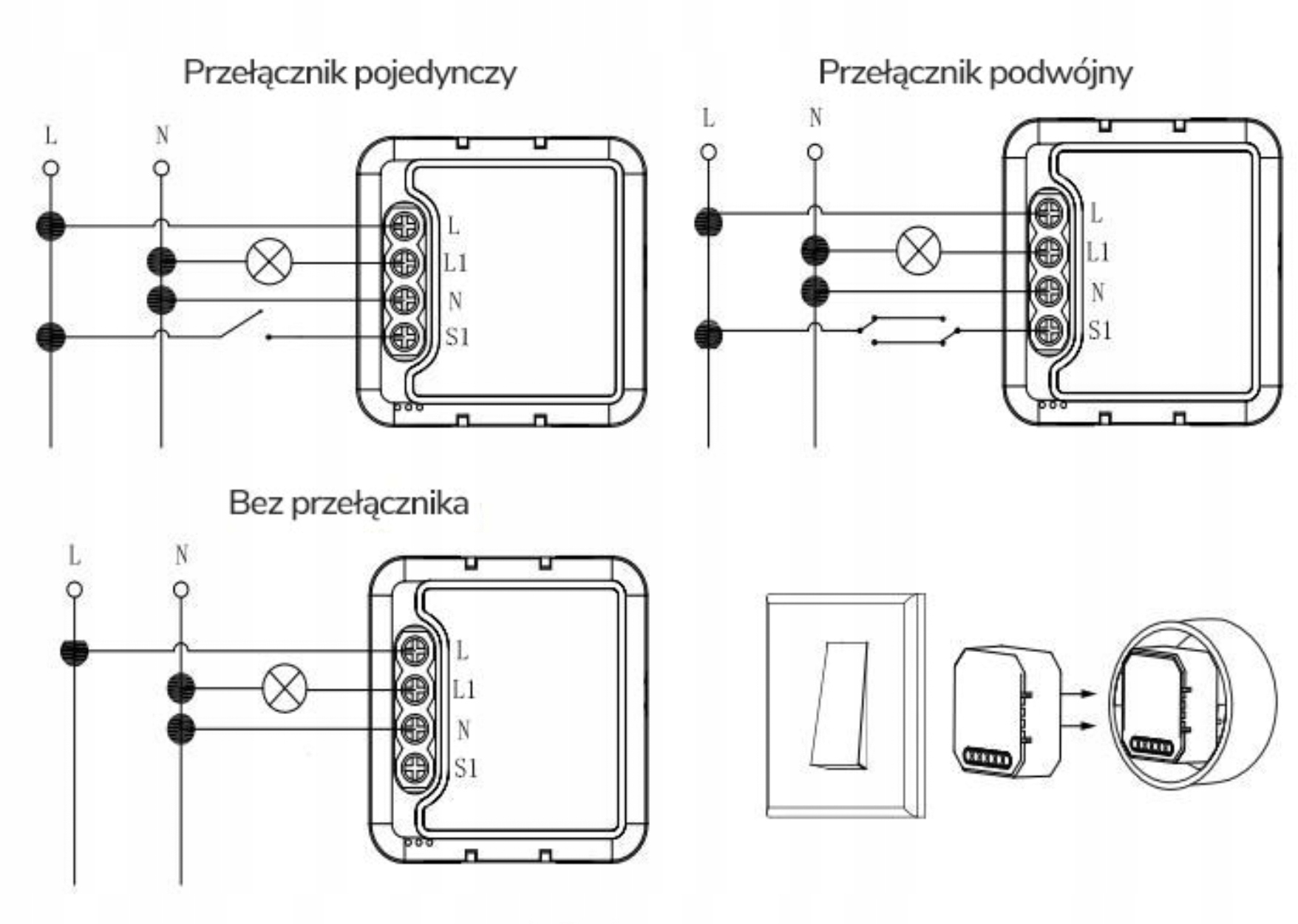 Przełącznik pojedynczy

L N

L
L1
N
S1

Przełącznik podwójny

L N

L
L1
N
S1

Bez przełącznika

L N

L
L1
N
S1