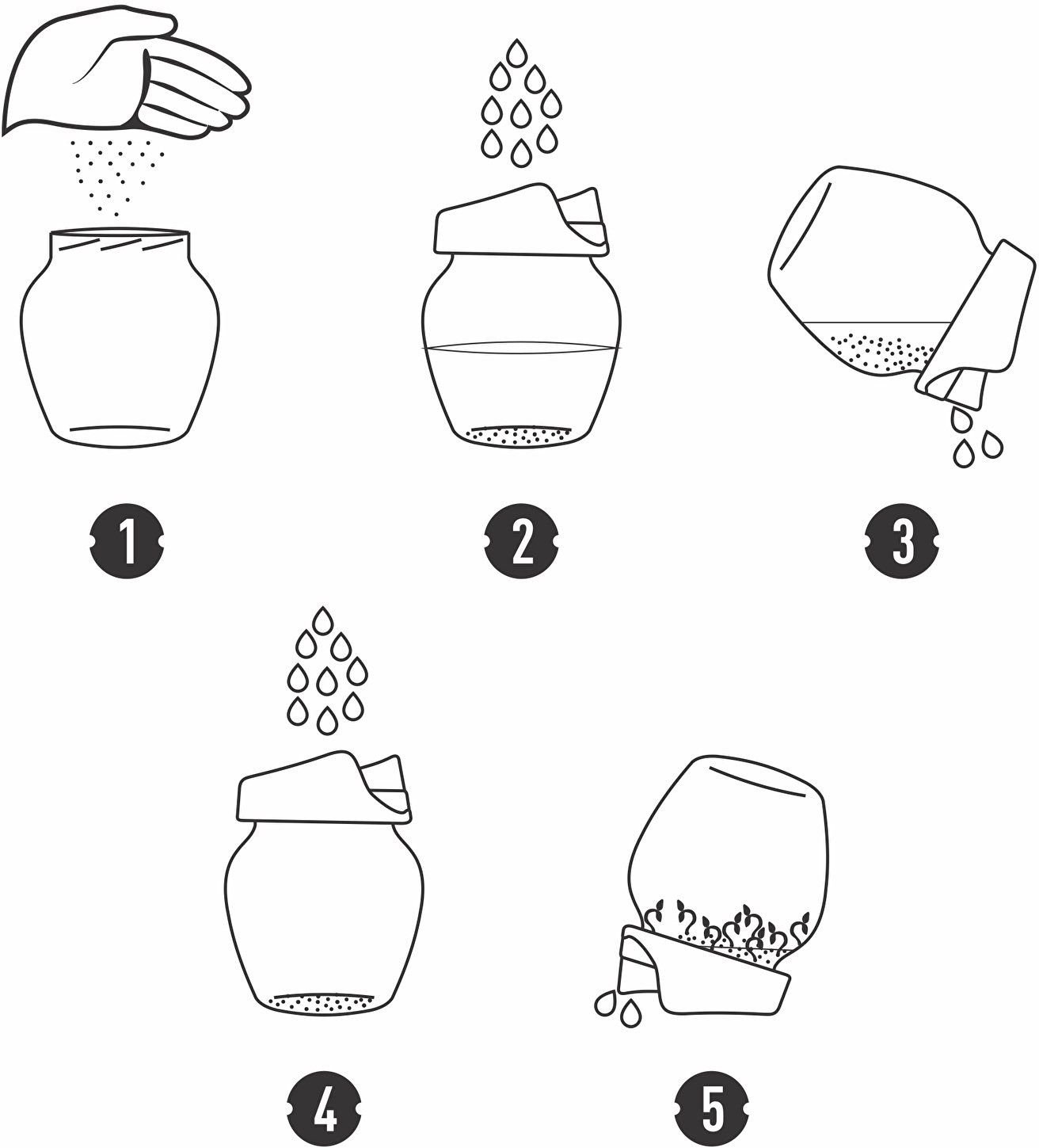 1
2
3
4
5