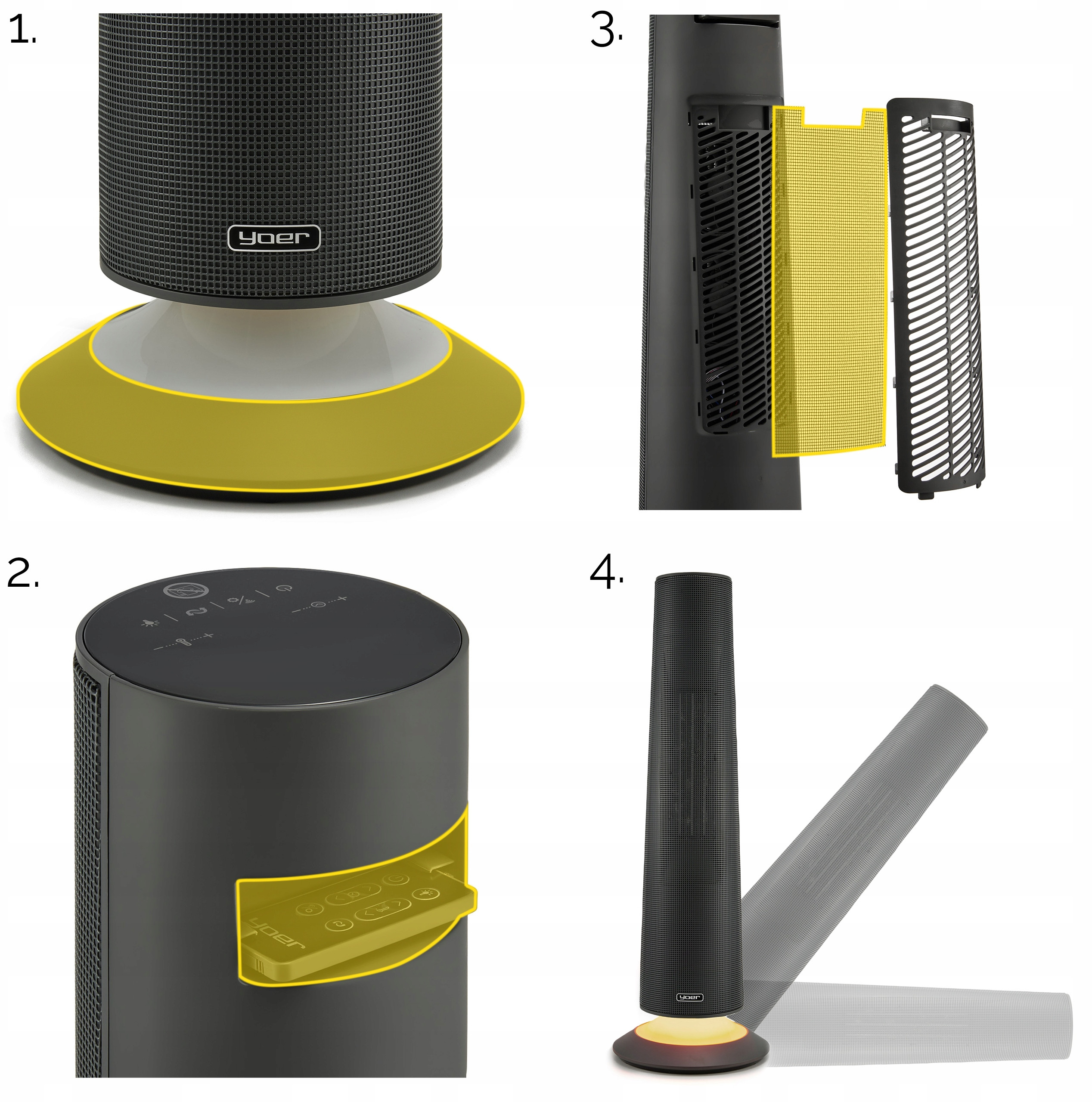 1.

yoer

3.

2.

yoer

4.

yoer