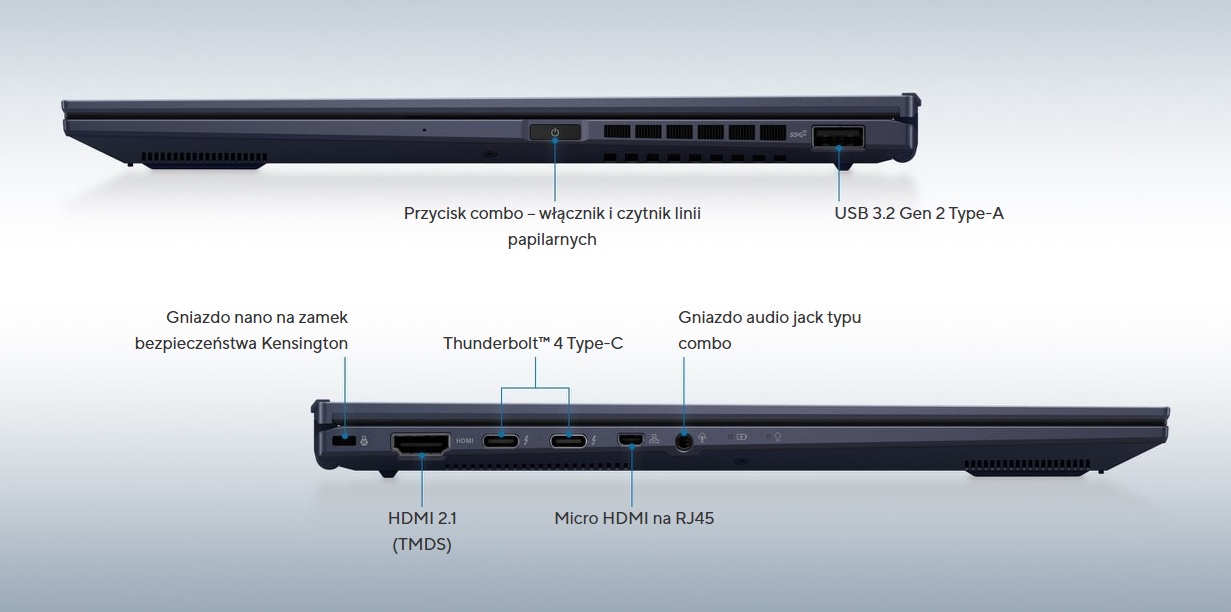 Przycisk combo – włącznik i czytnik linii papilarnych

USB 3.2 Gen 2 Type-A

Gniazdo nano na zamek bezpieczeństwa Kensington

Thunderbolt™ 4 Type-C

Gniazdo audio jack typu combo

HDMI

HDMI 2.1 (TMDS)

Micro HDMI na RJ45