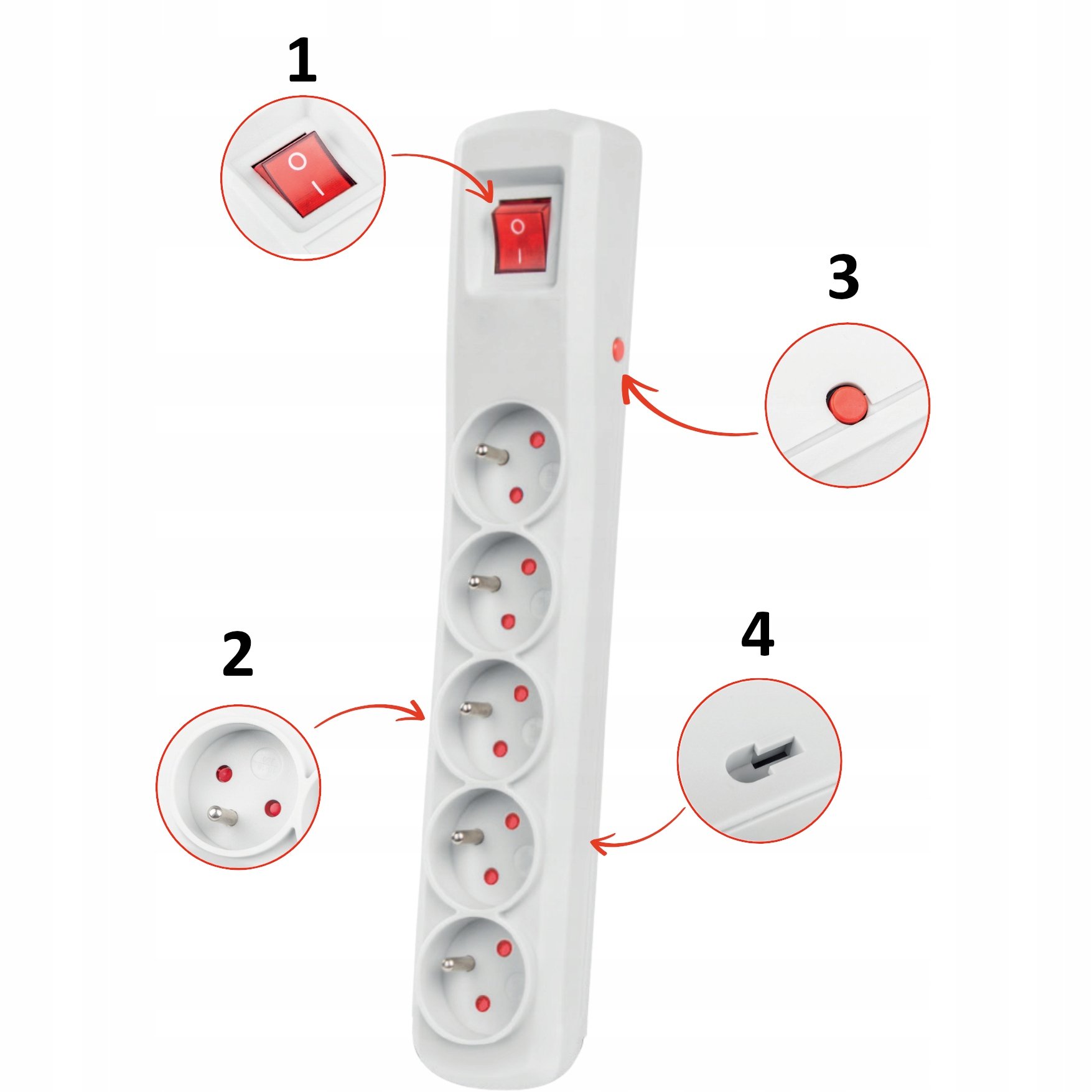 1
O
I
O
I
3
2
4