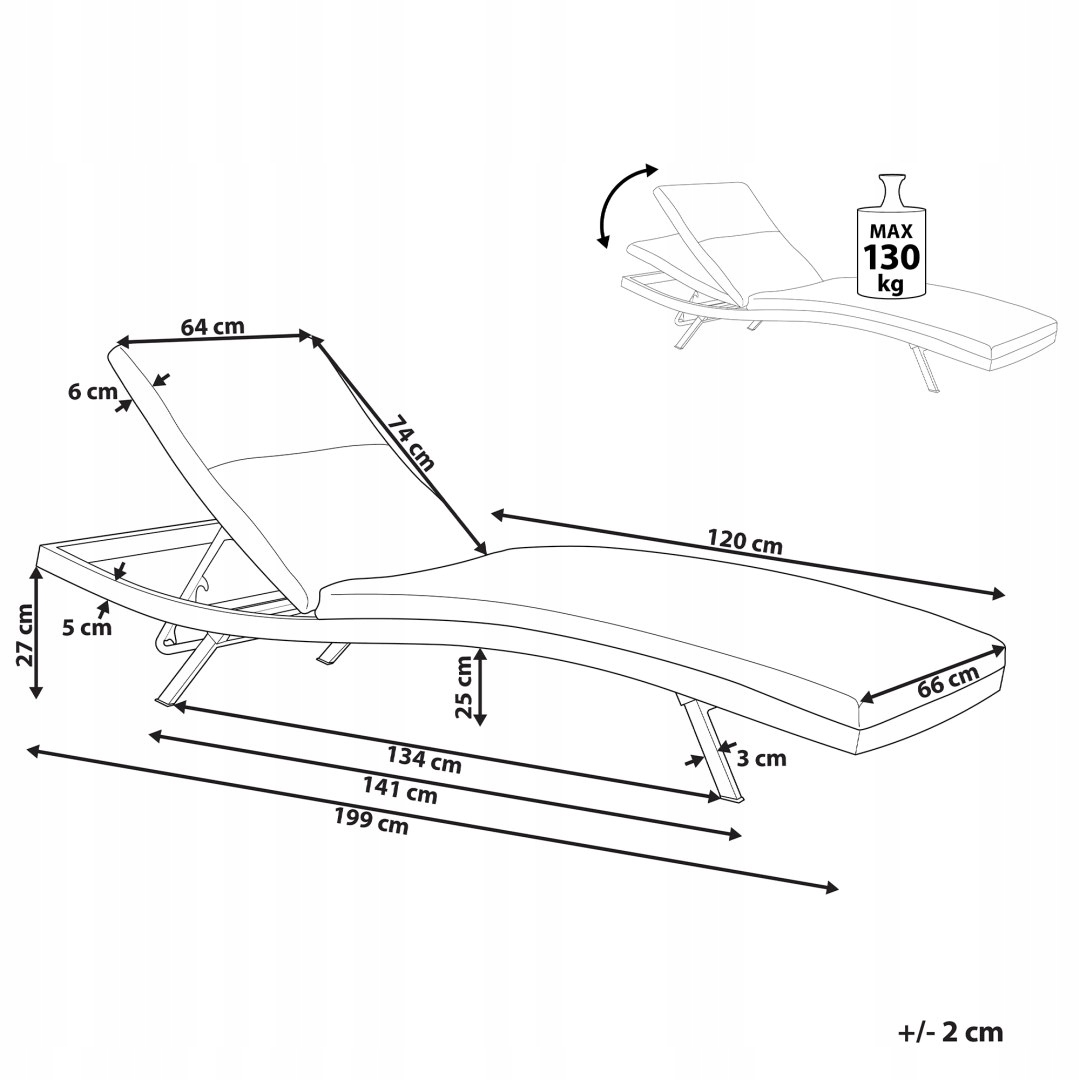 MAX
130
kg

64 cm
6 cm
74 cm
120 cm
27 cm
5 cm
25 cm
66 cm
3 cm
134 cm
141 cm
199 cm

+/- 2 cm