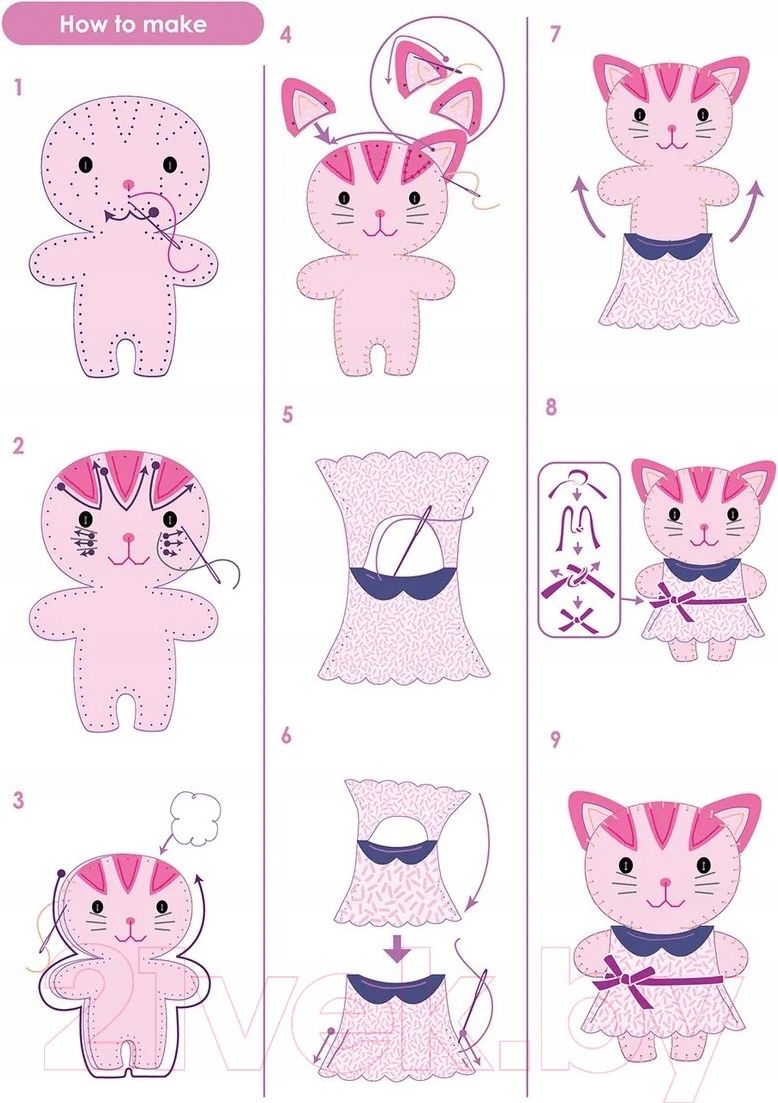 How to make

1

2

3

4

5

6

7

8

9

21vek.by