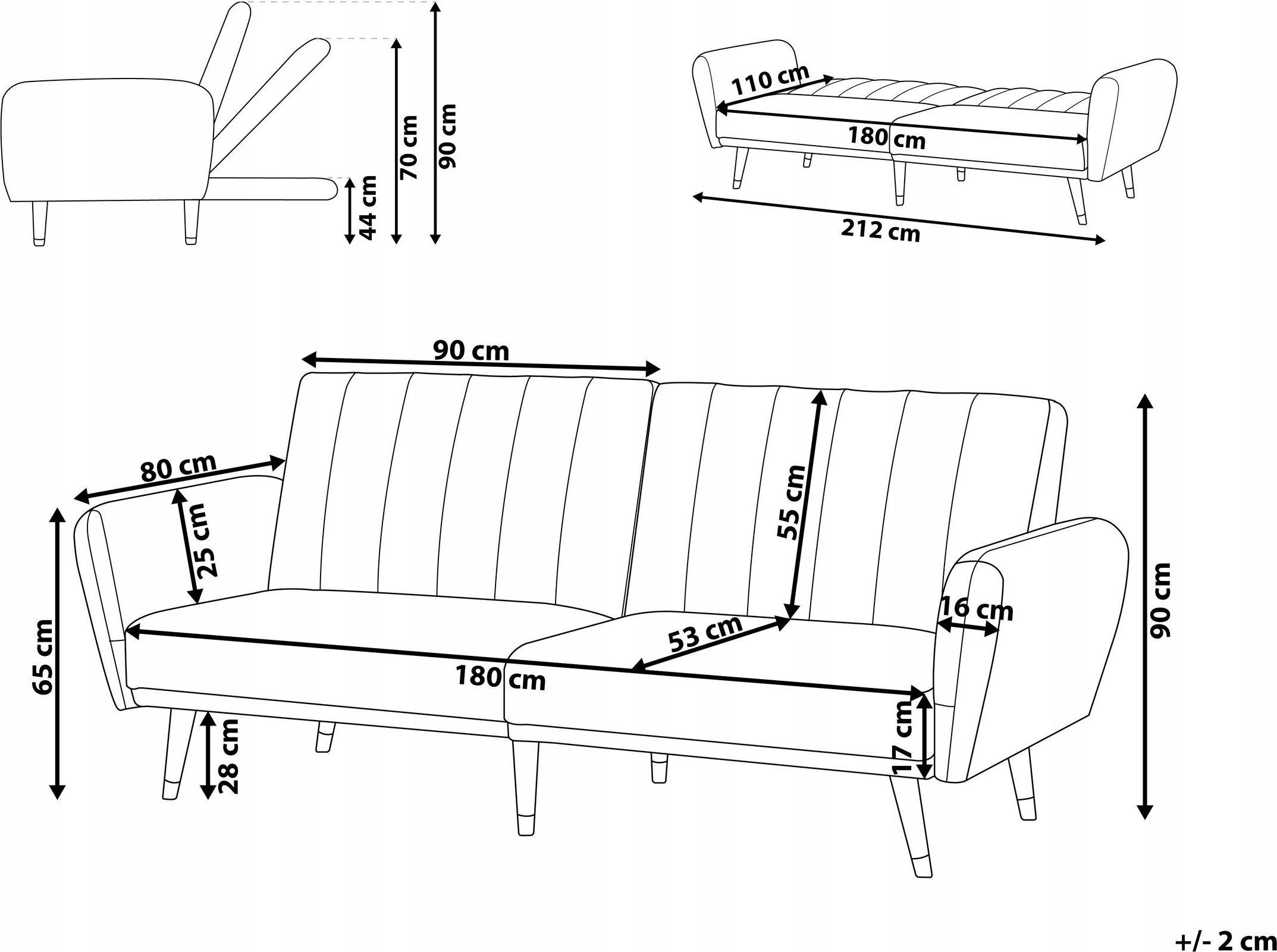 44 cm
70 cm
90 cm

110 cm
180 cm
212 cm

90 cm
80 cm
25 cm
65 cm
28 cm
180 cm
53 cm
55 cm
16 cm
17 cm
90 cm

+/- 2 cm