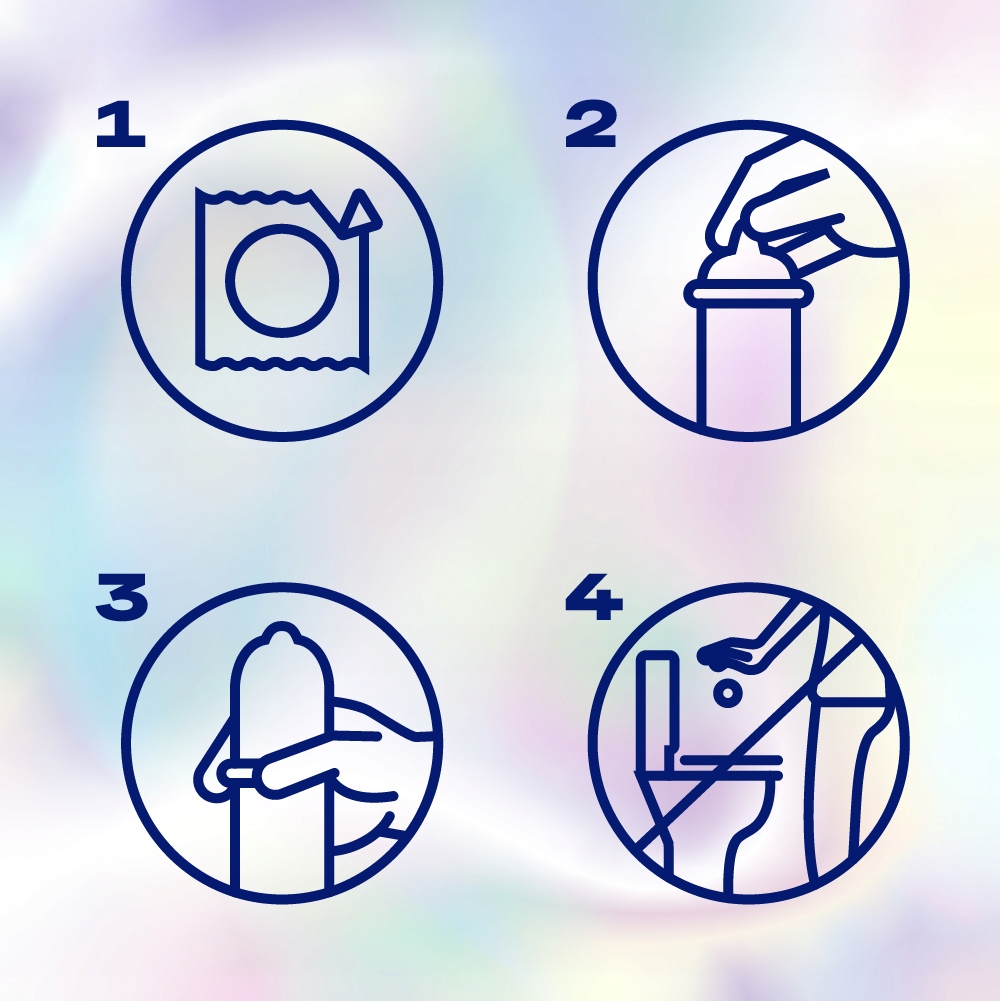 1

2

3

4