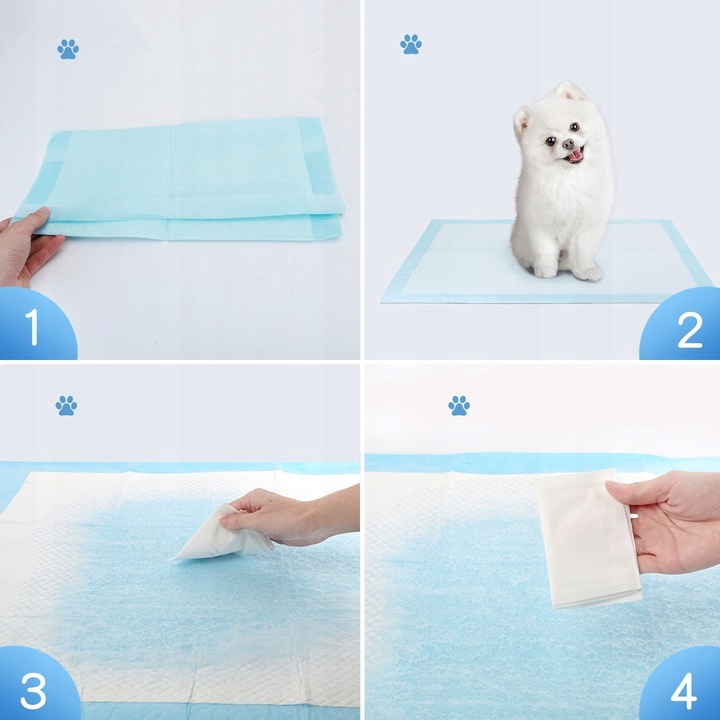 1

2

3

4