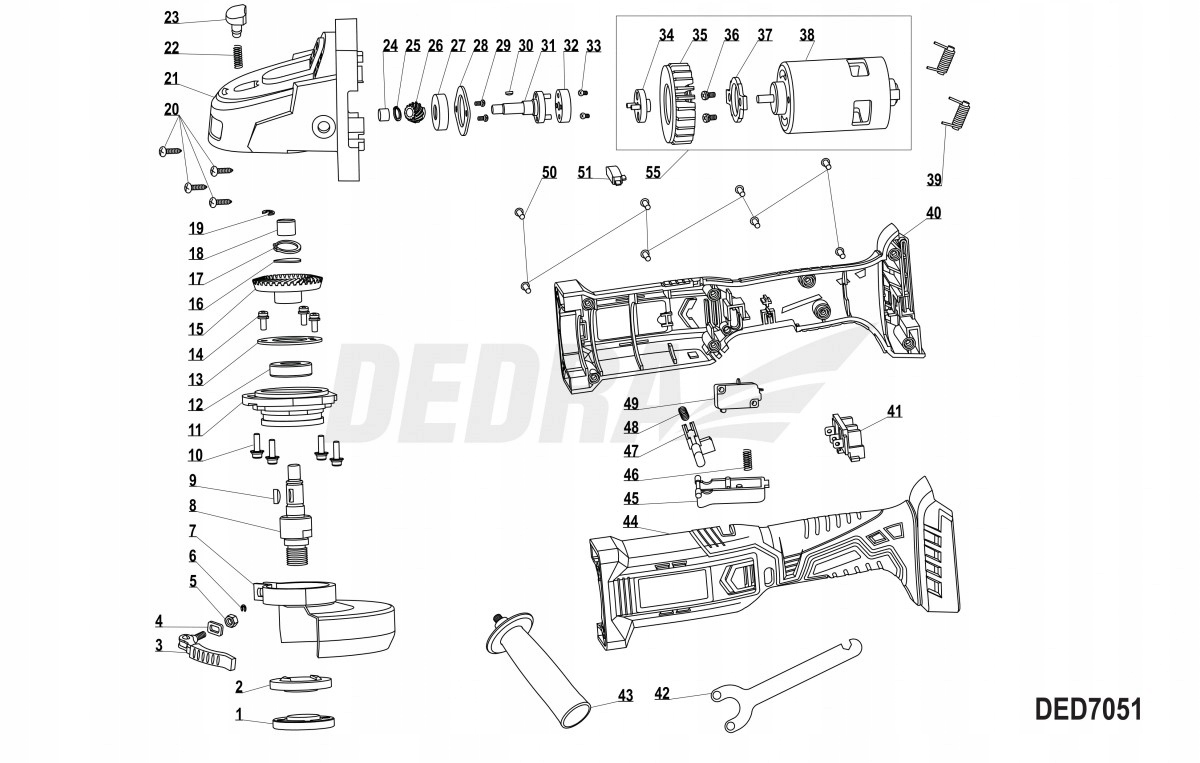 23
22
21
20
24 25 26 27 28 29 30 31 32 33
34 35 36 37 38
39
55
51
50
40
19
18
17
16
15
14
13
12
11
10
9
8
7
6
5
4
3
2
1
DEDRA
49
48
47
46
45
44
41
43
42
DED7051