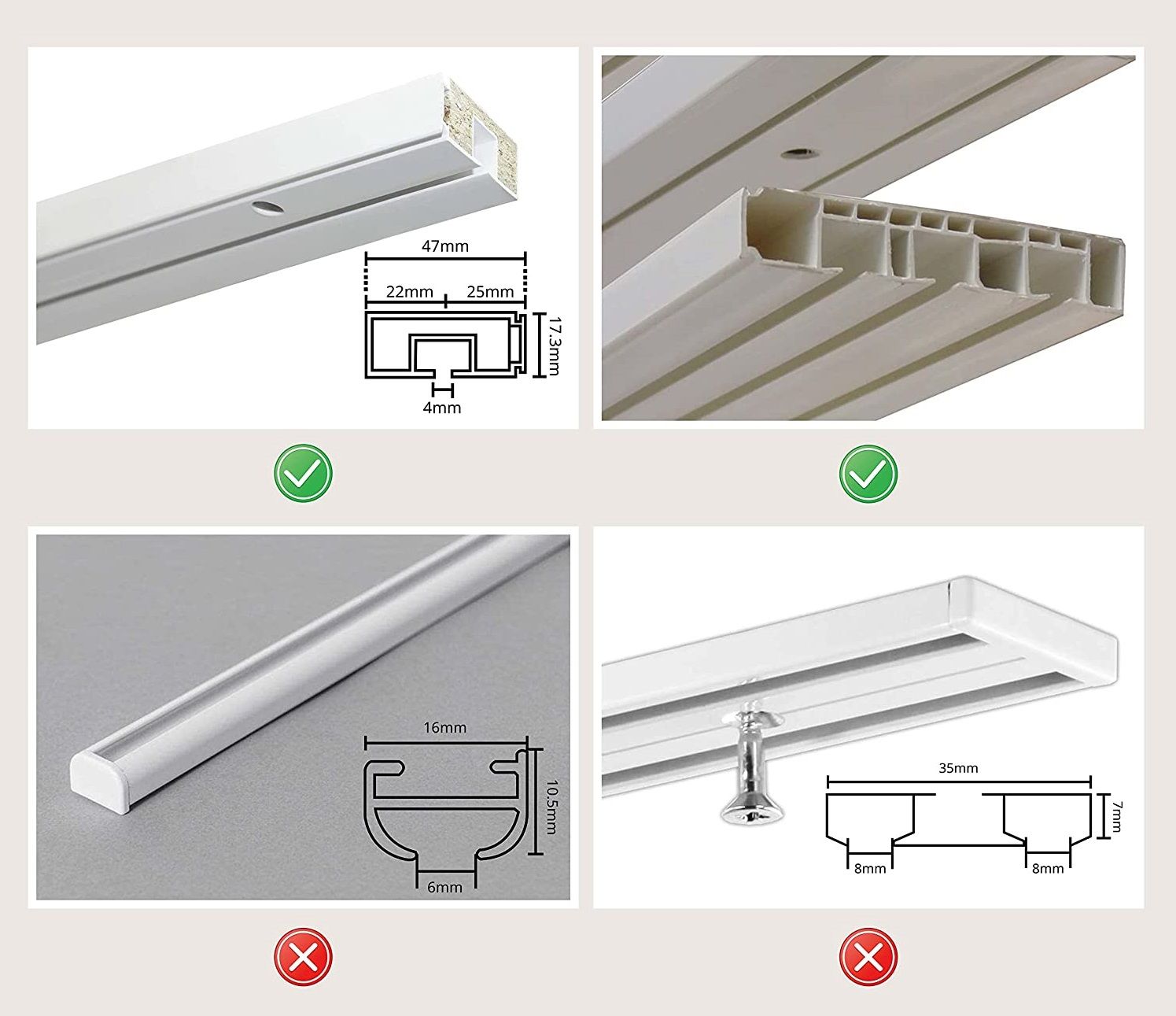 47mm
22mm
25mm
17.3mm
4mm

16mm
10.5mm
6mm

35mm
7mm
8mm
8mm