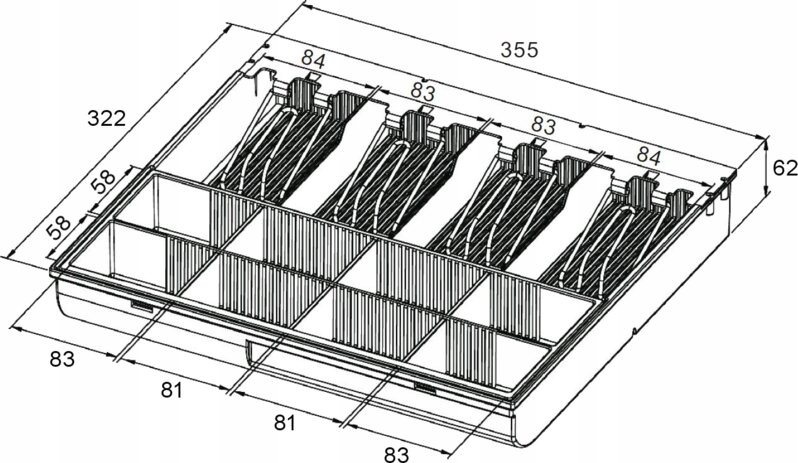 355
84
83
83
84
322
62
58
58
83
81
81
83