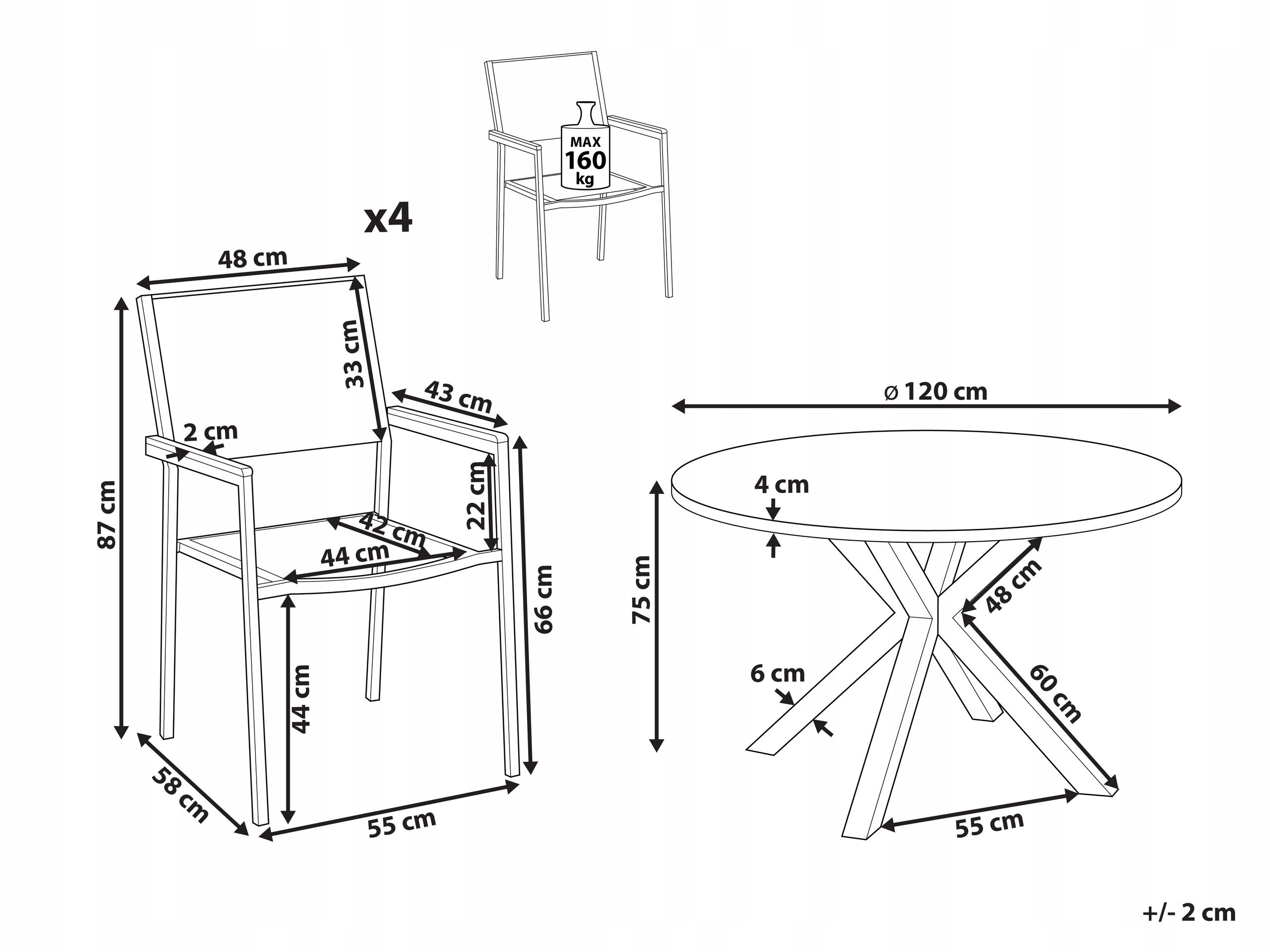 MAX
160
kg

x4

48 cm
33 cm
43 cm
2 cm
87 cm
22 cm
42 cm
44 cm
66 cm
44 cm
58 cm
55 cm

ø 120 cm
4 cm
75 cm
48 cm
6 cm
60 cm
55 cm

+/- 2 cm