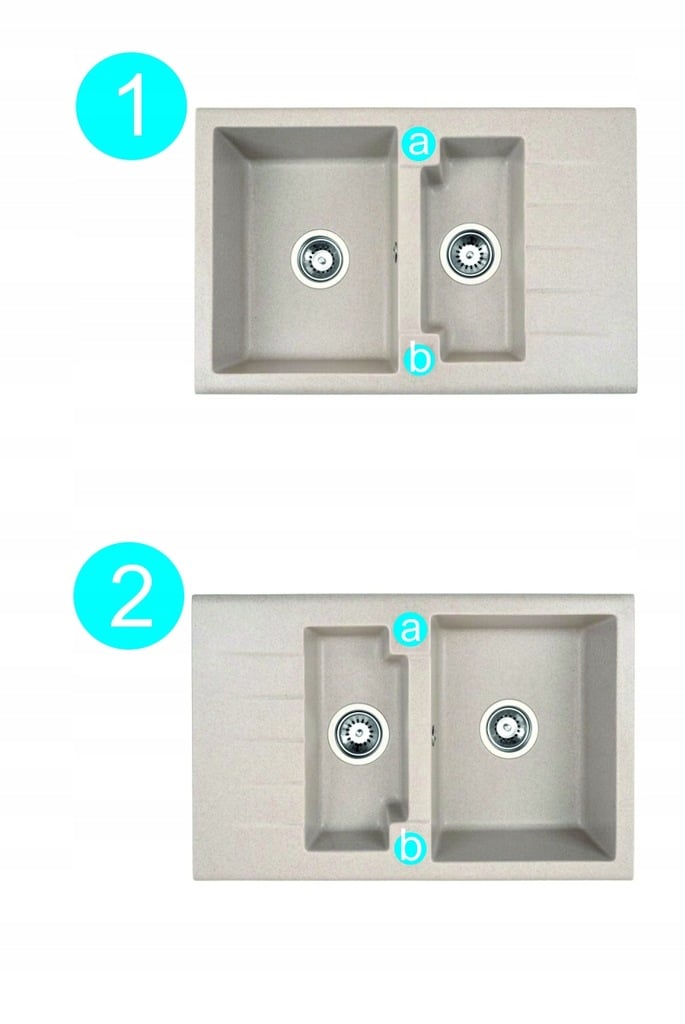 1
a
b
2
a
b