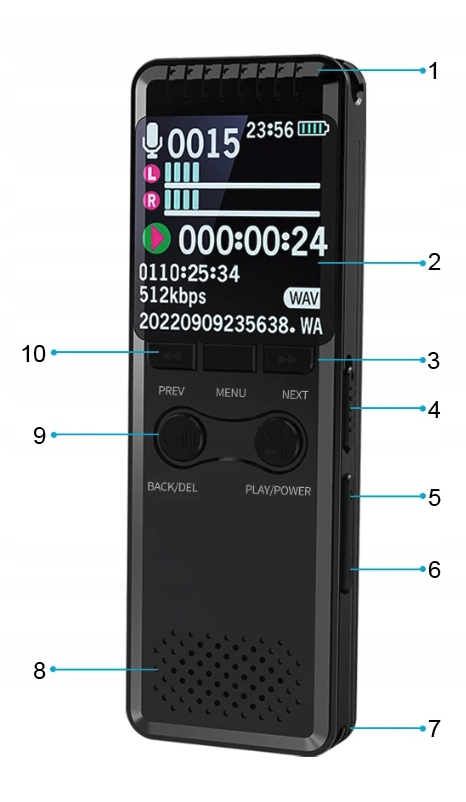 1
0015 23:56
L
R
000:00:24
2
0110:25:34
512kbps WAV
20220909235638. WA
10
3
PREV MENU NEXT
4
9
BACK/DEL PLAY/POWER
5
6
8
7