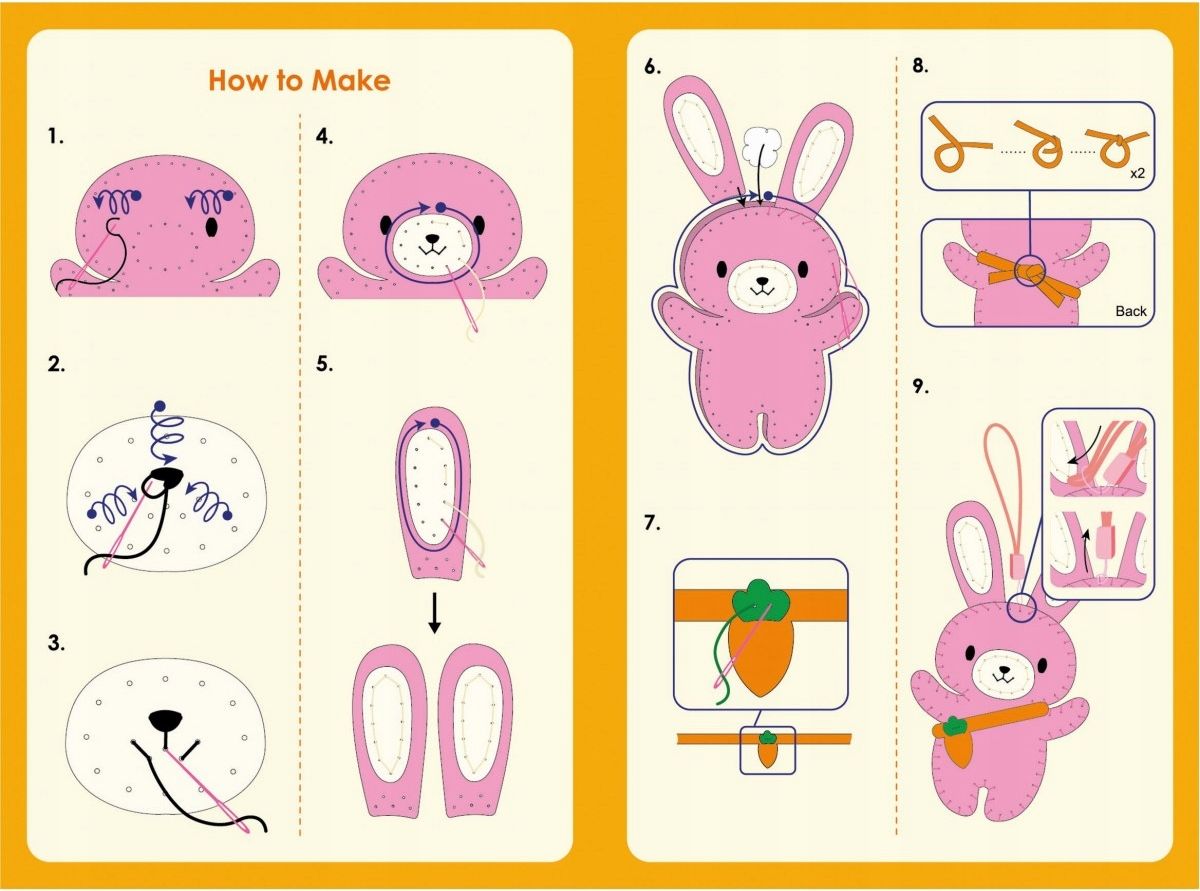 How to Make

1.

2.

3.

4.

5.

6.

7.

8.

x2

Back

9.