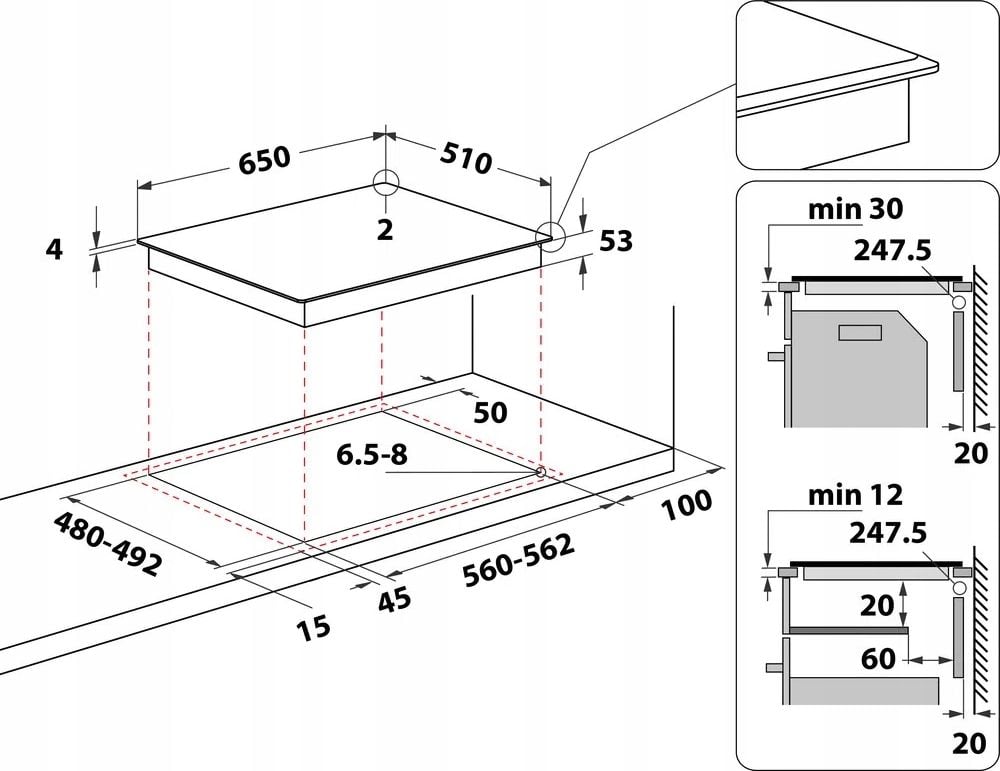 650
510
4
2
53
50
6.5-8
100
480-492
560-562
45
15
min 30
247.5
20
min 12
247.5
20
60
20