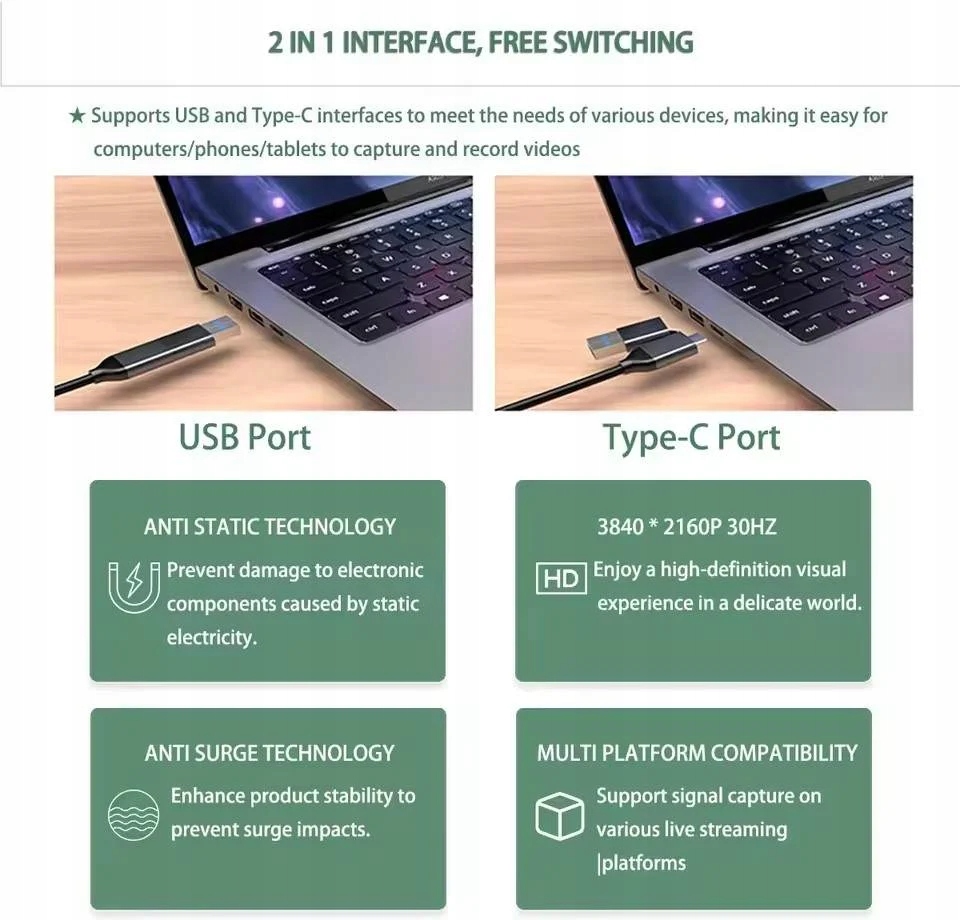 2 IN 1 INTERFACE, FREE SWITCHING

★ Supports USB and Type-C interfaces to meet the needs of various devices, making it easy for computers/phones/tablets to capture and record videos

USB Port

Type-C Port

ANTI STATIC TECHNOLOGY

Prevent damage to electronic components caused by static electricity.

3840 * 2160P 30HZ

HD Enjoy a high-definition visual experience in a delicate world.

ANTI SURGE TECHNOLOGY

Enhance product stability to prevent surge impacts.

MULTI PLATFORM COMPATIBILITY

Support signal capture on various live streaming |platforms