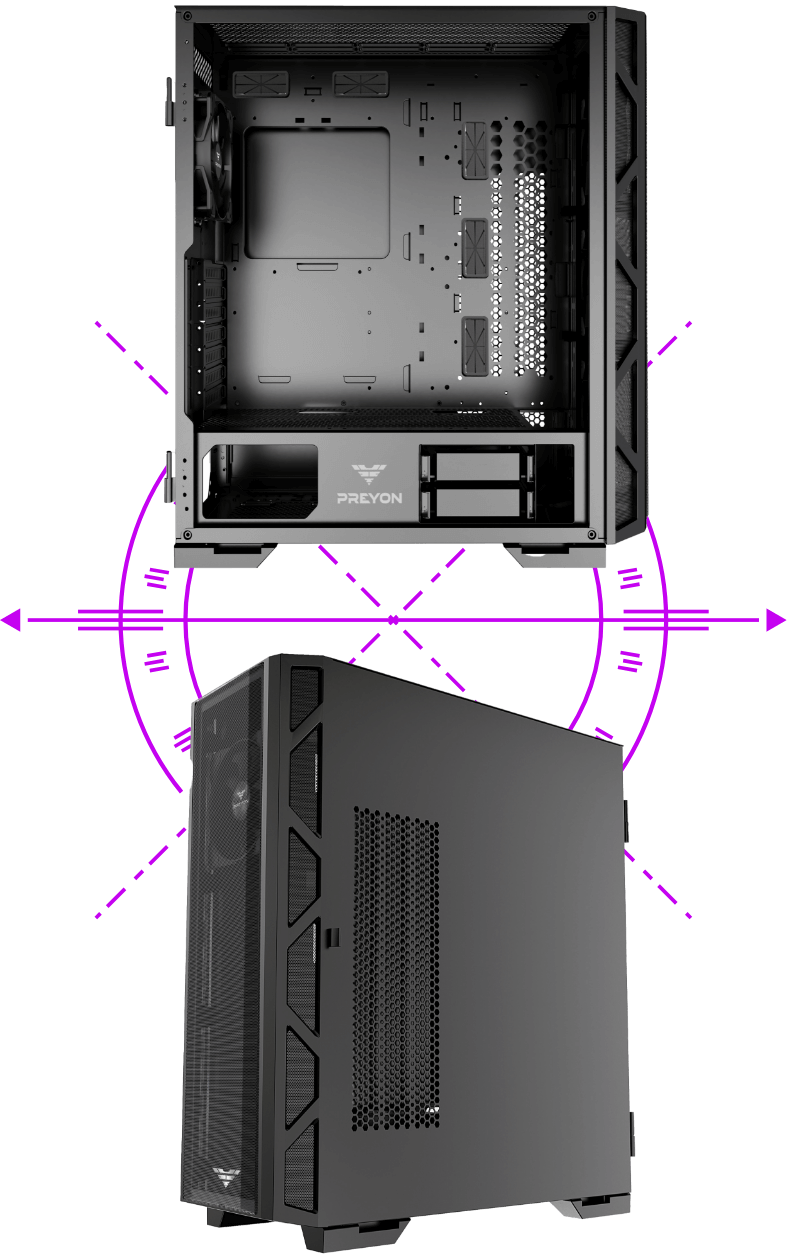 PREYON