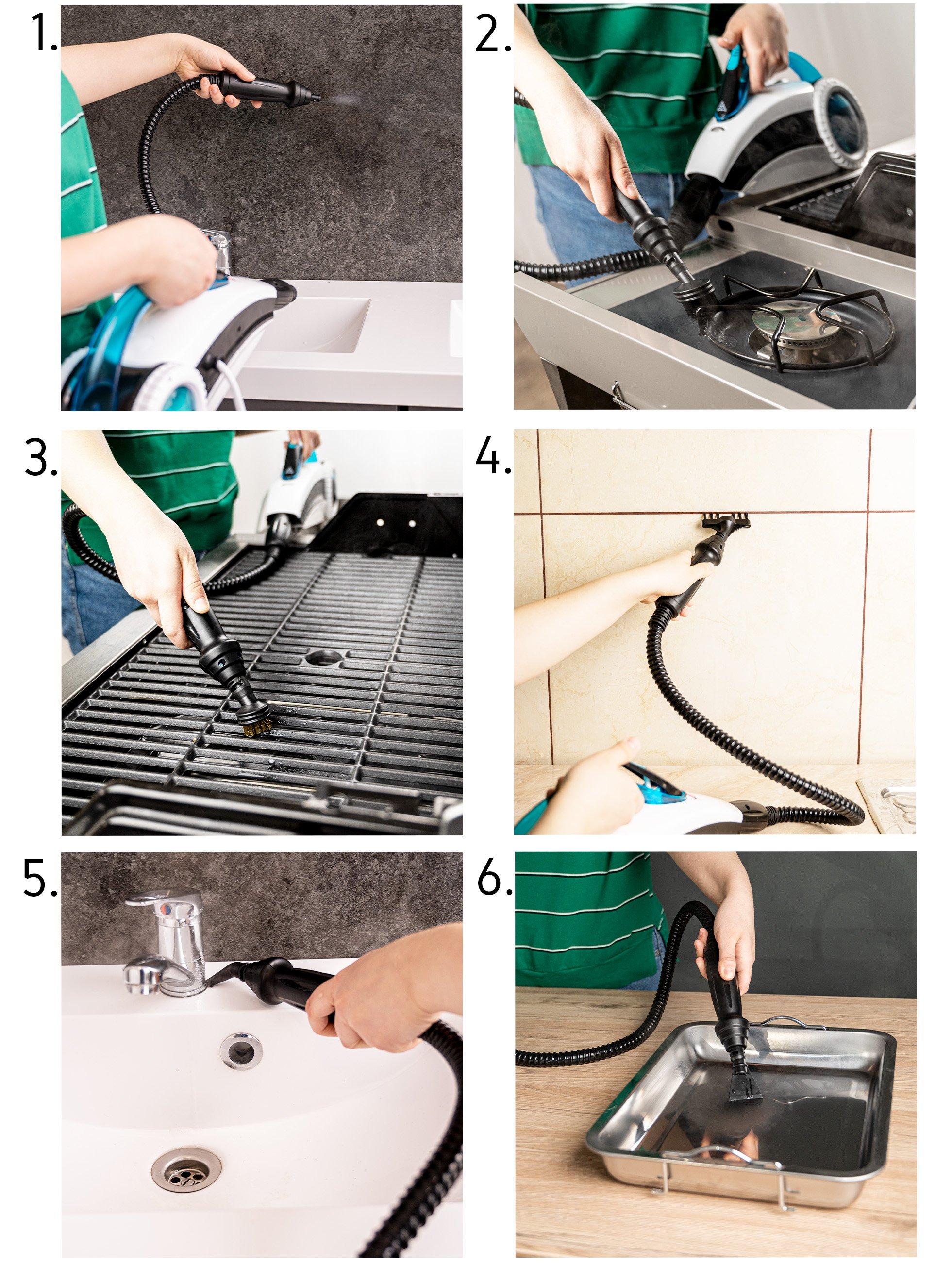 1.

2.

3.

4.

5.

6.