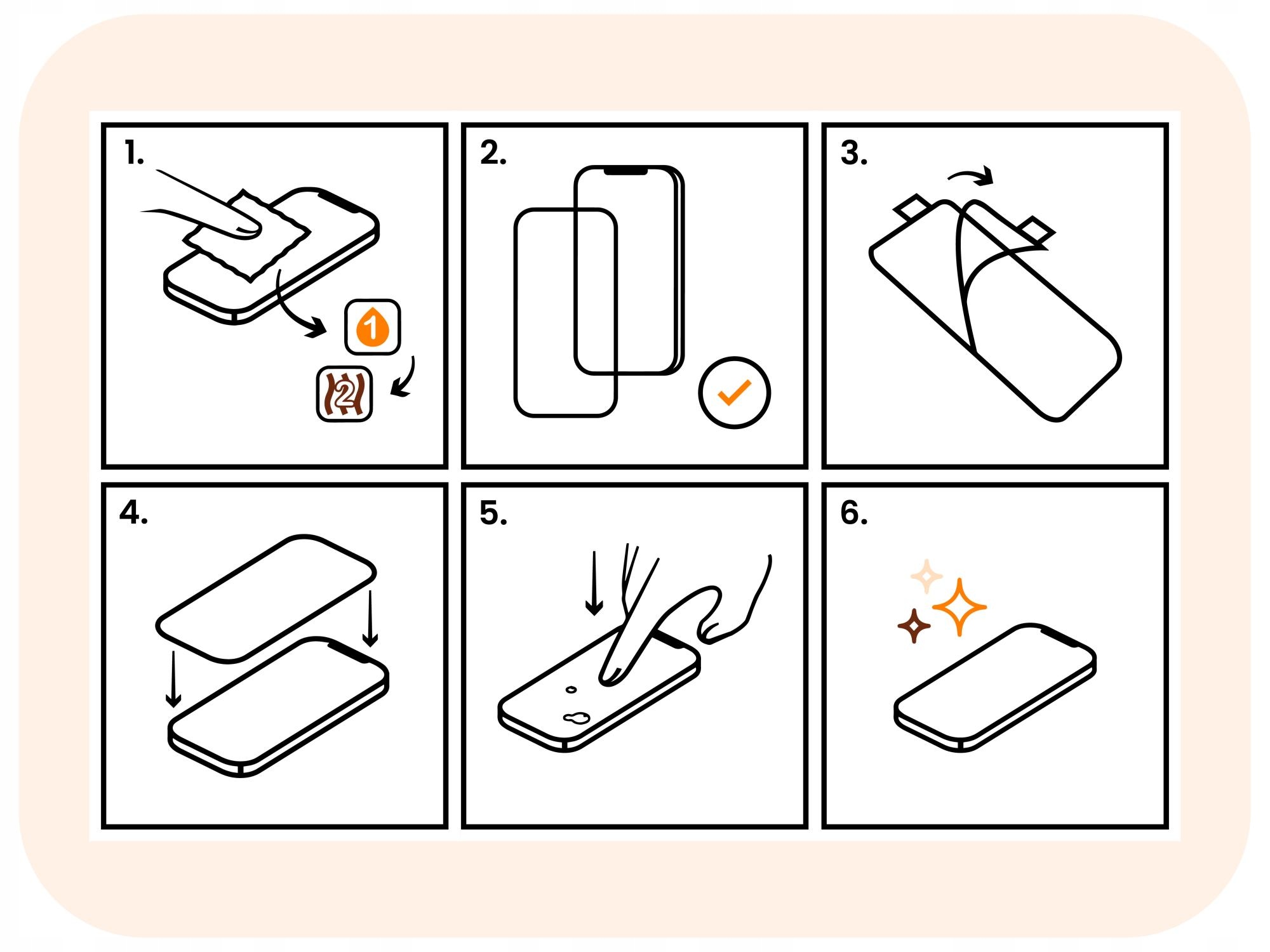 1.

1

2

2.

3.

4.

5.

6.