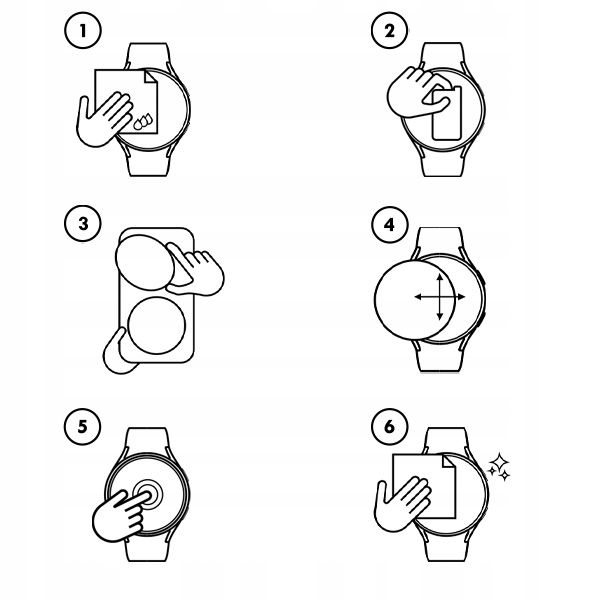 1
2
3
4
5
6