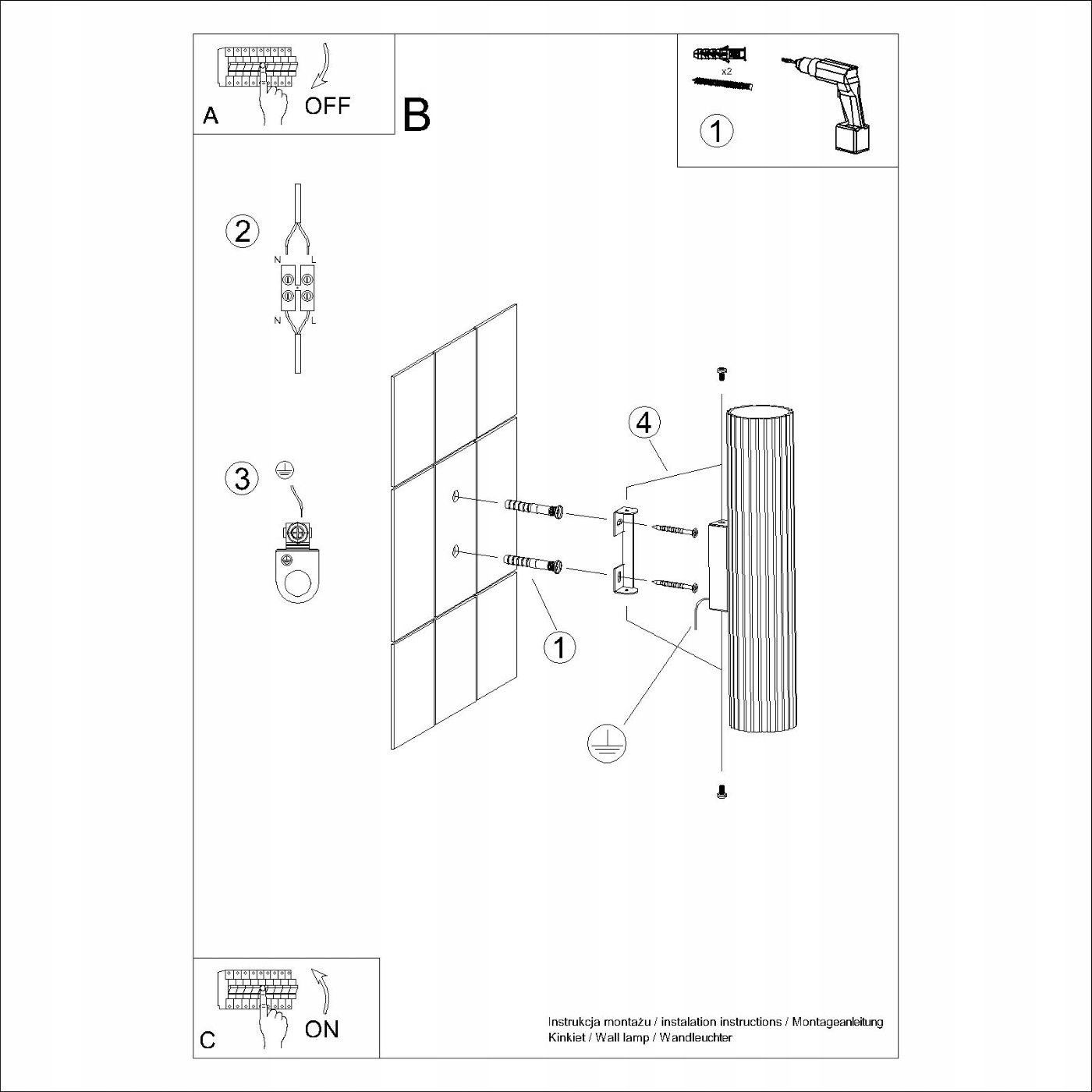 A
OFF

B

x2
1

2
N L
N L

3

4

1

C
ON

Instrukcja montażu / instalation instructions / Montageanleitung
Kinkiet / Wall lamp / Wandleuchter