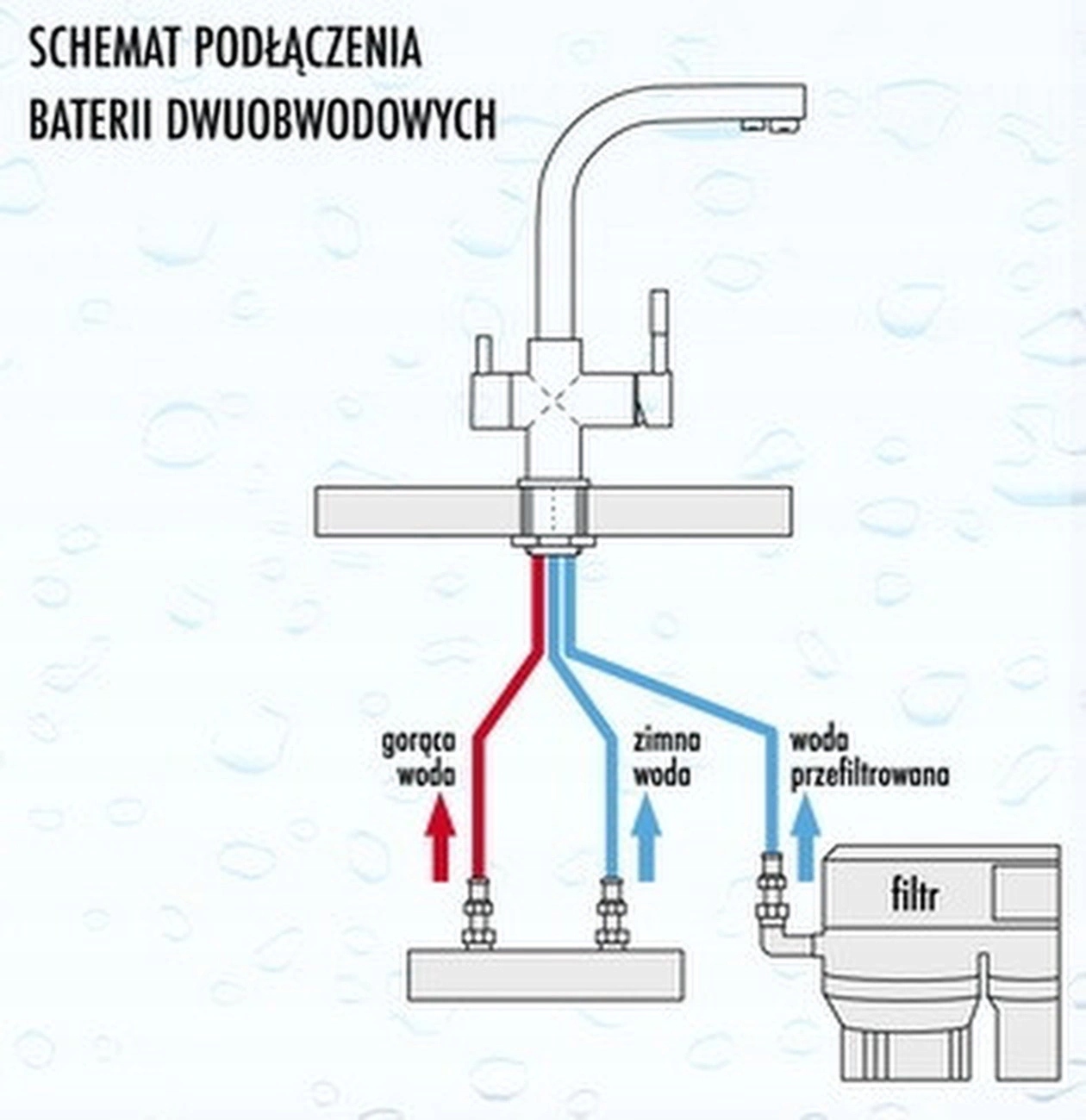 SCHEMAT PODŁĄCZENIA
BATERII DWUOBWODOWYCH

gorąca
woda

zimna
woda

woda
przefiltrowana

filtr