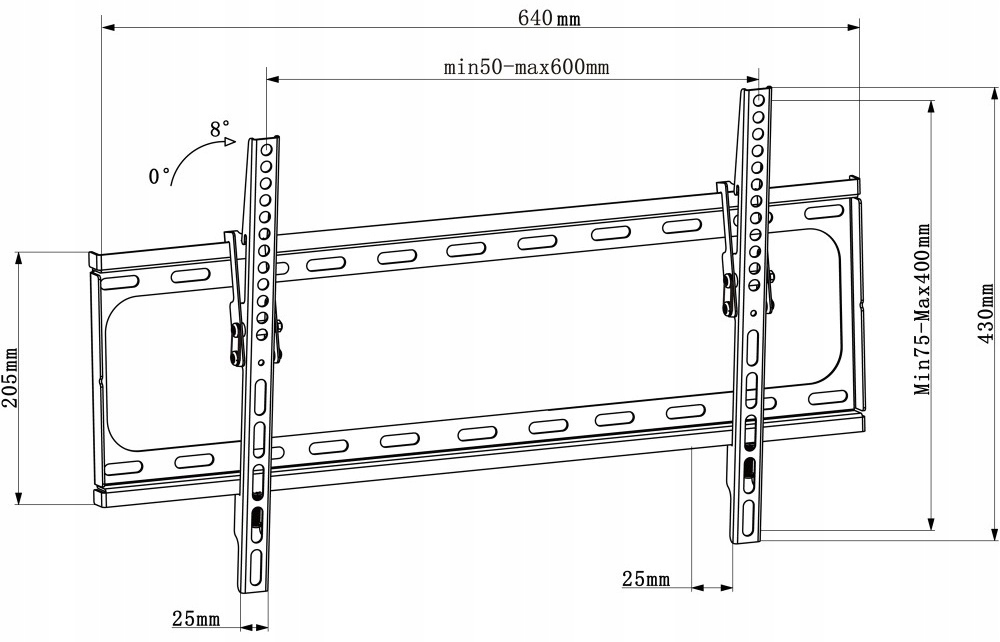 640mm

min50-max600mm

8°

0°

205mm

Min75-Max400mm

430mm

25mm

25mm